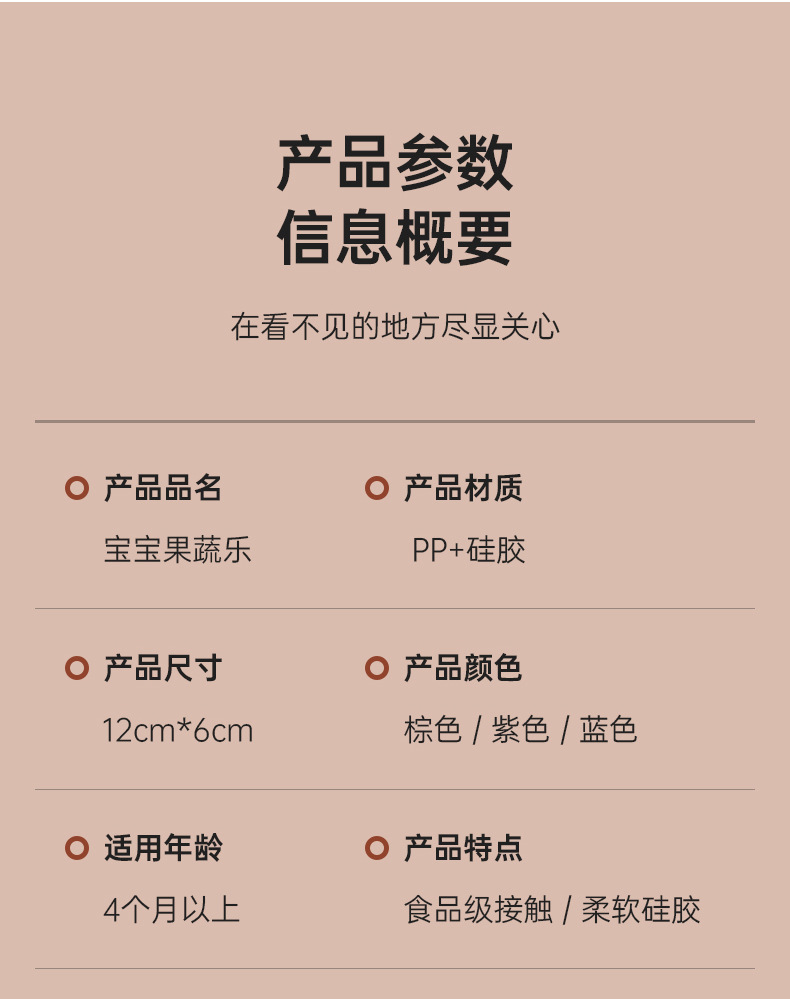 产品参数
信息概要

在看不见的地方尽显关心

产品品名
宝宝果蔬乐

产品材质
PP+硅胶

产品尺寸
12cm*6cm

产品颜色
棕色 / 紫色 / 蓝色

适用年龄
4个月以上

产品特点
食品级接触 / 柔软硅胶