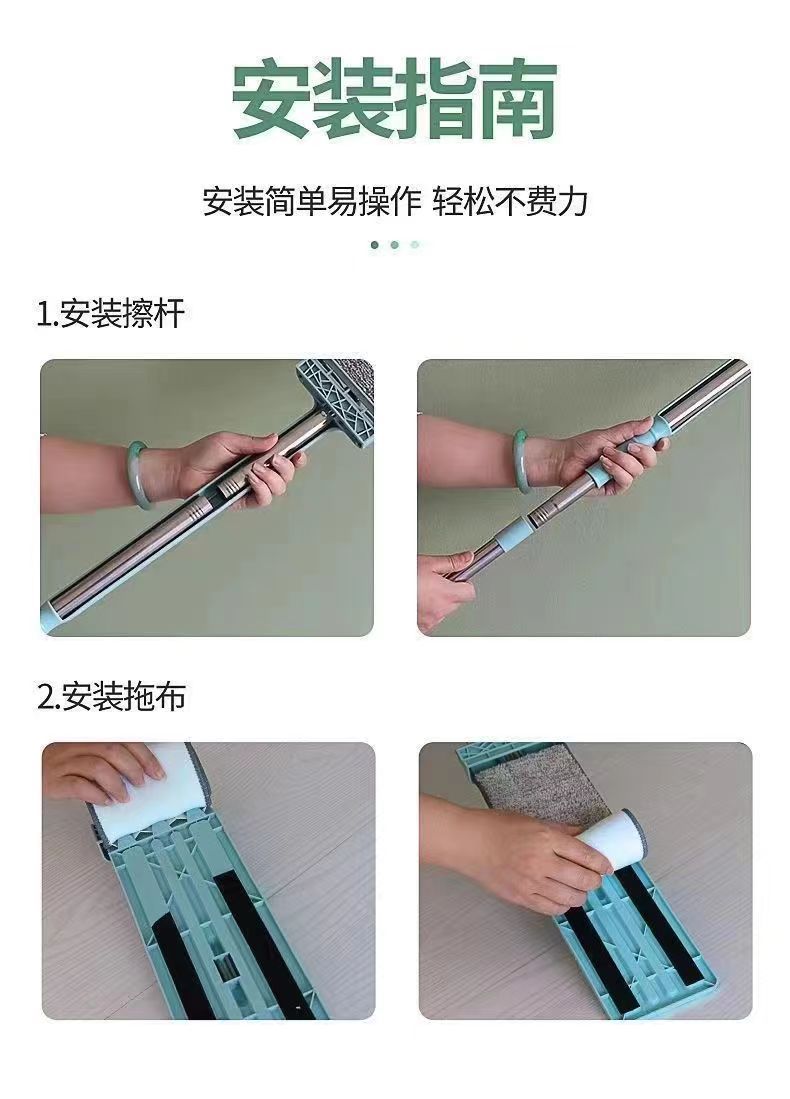 安装指南

安装简单易操作 轻松不费力

1.安装擦杆

2.安装拖布