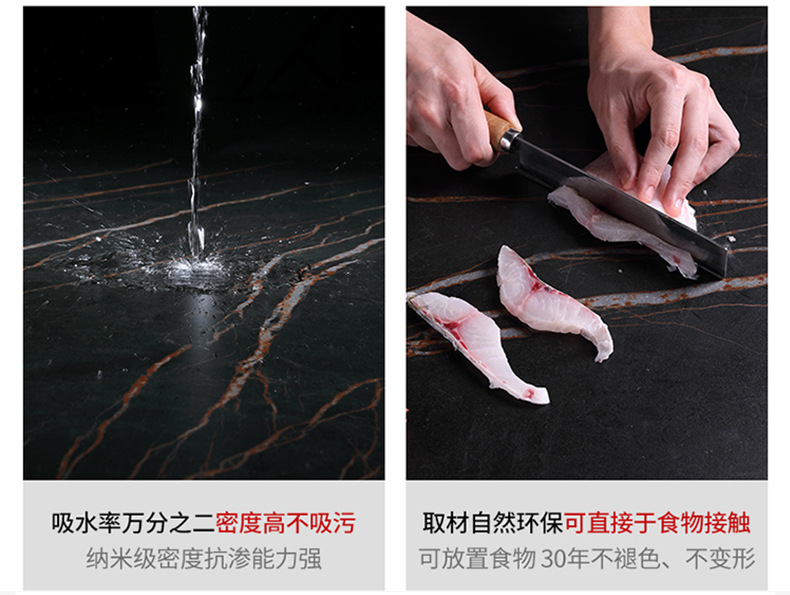 吸水率万分之二密度高不吸污
纳米级密度抗渗能力强

取材自然环保可直接于食物接触
可放置食物 30年不褪色、不变形