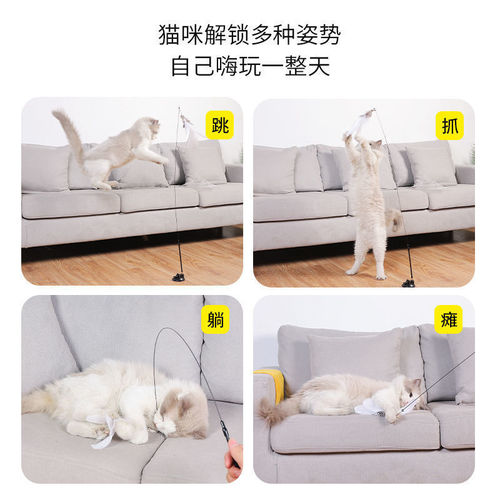 猫咪解锁多种姿势
自己嗨玩一整天

跳

抓

躺

瘫