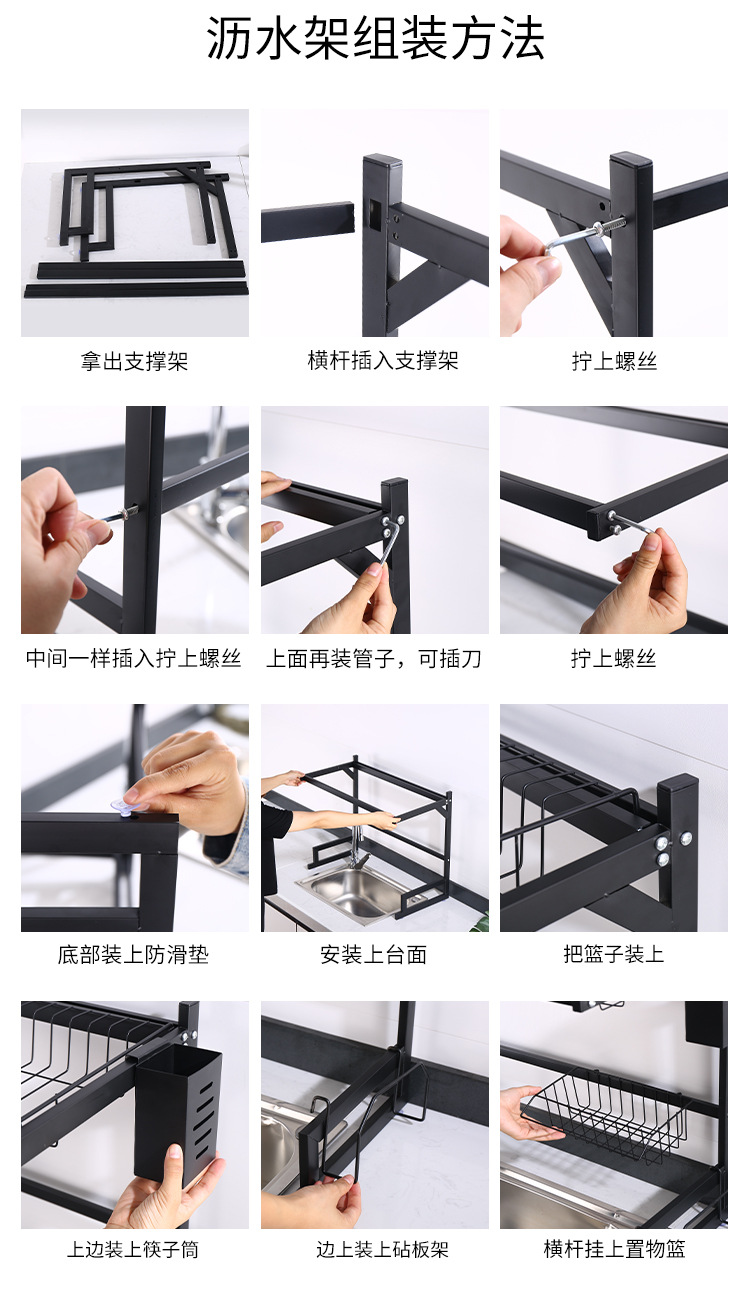 沥水架组装方法

拿出支撑架

横杆插入支撑架

拧上螺丝

中间一样插入拧上螺丝

上面再装管子，可插刀

拧上螺丝

底部装上防滑垫

安装上台面

把篮子装上

上边装上筷子筒

边上装上砧板架

横杆挂上置物篮