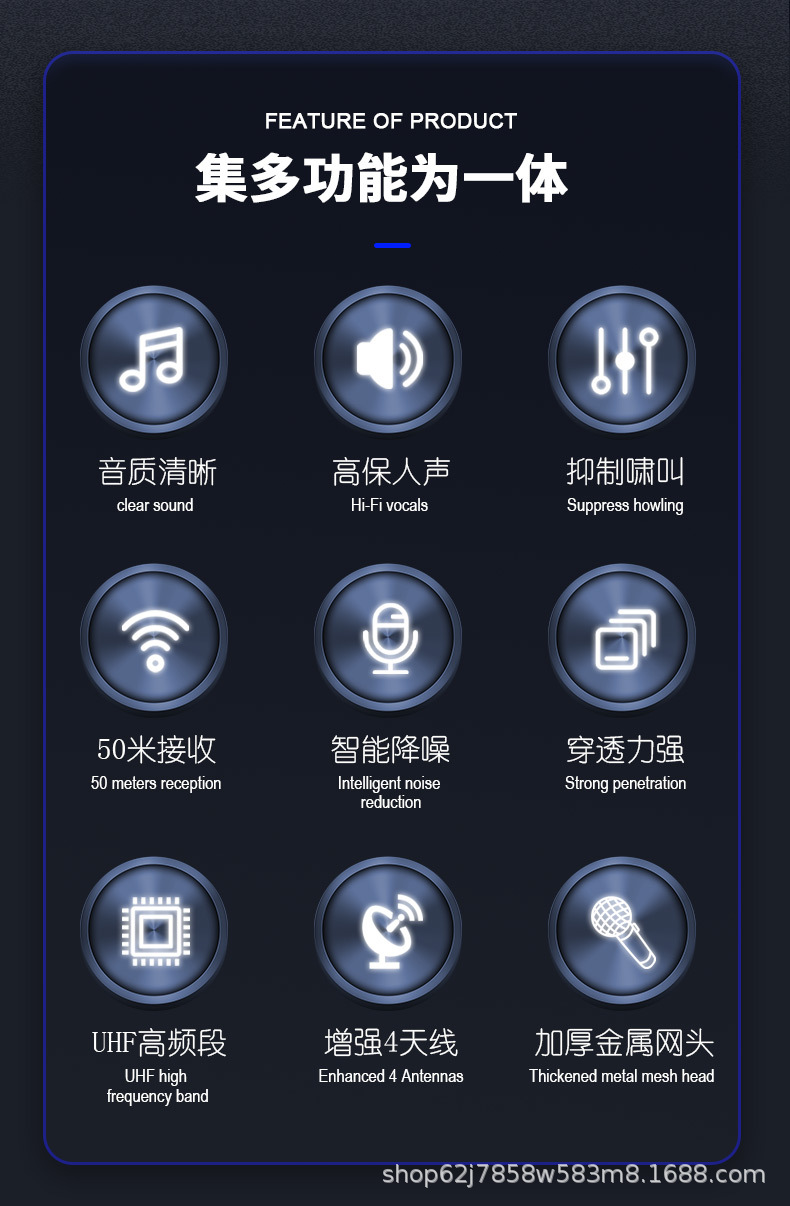 FEATURE OF PRODUCT

集多功能为一体

音质清晰
clear sound

高保人声
Hi-Fi vocals

抑制啸叫
Suppress howling

50米接收
50 meters reception

智能降噪
Intelligent noise reduction

穿透力强
Strong penetration

UHF高频段
UHF high frequency band

增强4天线
Enhanced 4 Antennas

加厚金属网头
Thickened metal mesh head

shop62j7858w583m8.1688.com