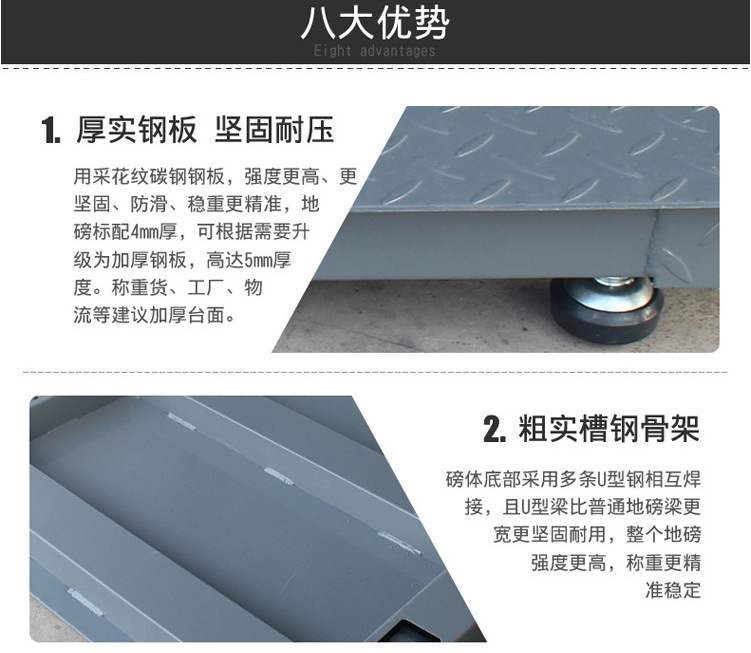 八大优势
Eight advantages

1. 厚实钢板 坚固耐压

用采花纹碳钢钢板，强度更高、更坚固、防滑、稳重更精准，地磅标配4mm厚，可根据需要升级为加厚钢板，高达5mm厚度。称重货、工厂、物流等建议加厚台面。

2. 粗实槽钢骨架

磅体底部采用多条U型钢相互焊接，且U型梁比普通地磅梁更宽更坚固耐用，整个地磅强度更高，称重更精准稳定