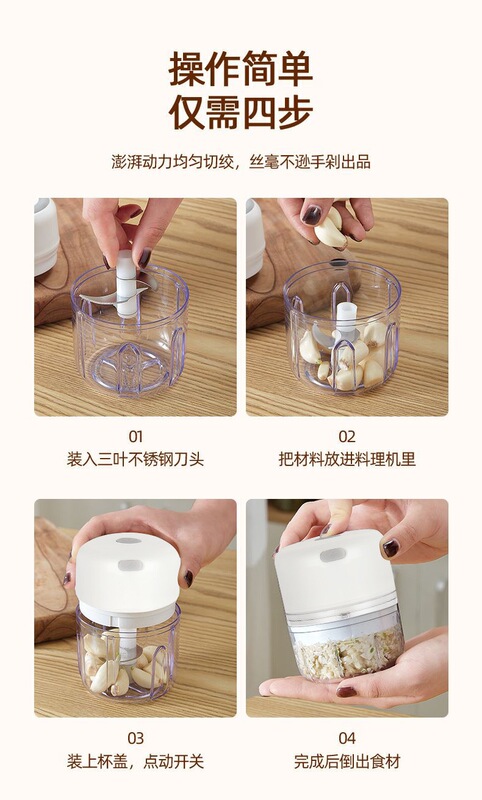 操作简单
仅需四步

澎湃动力均匀切绞，丝毫不逊手剁出品

01
装入三叶不锈钢刀头

02
把材料放进料理机里

03
装上杯盖，点动开关

04
完成后倒出食材