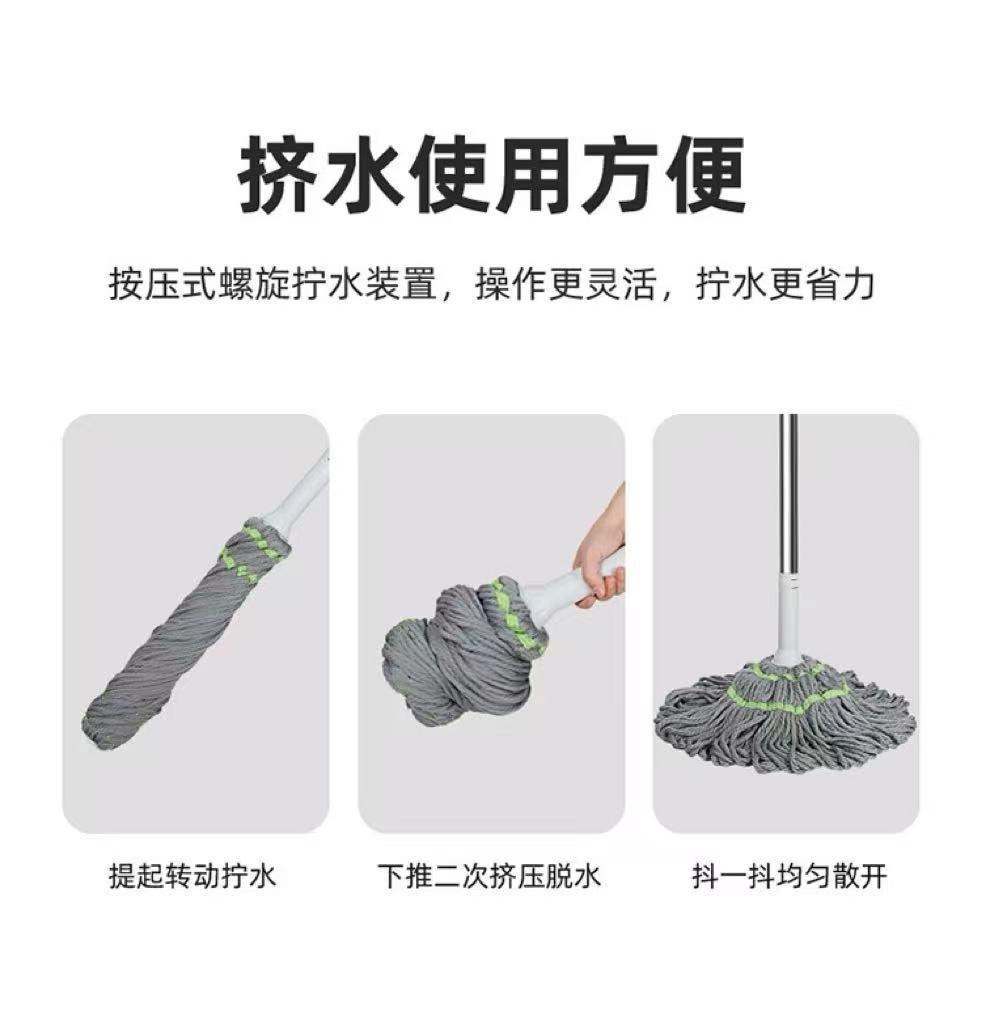 挤水使用方便

按压式螺旋拧水装置，操作更灵活，拧水更省力

提起转动拧水

下推二次挤压脱水

抖一抖均匀散开