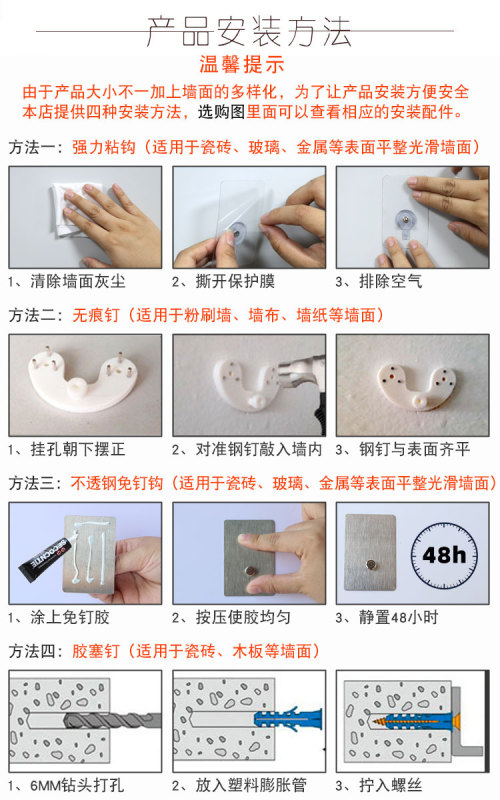 产品安装方法

温馨提示

由于产品大小不一加上墙面的多样化，为了让产品安装方便安全本店提供四种安装方法，选购图里面可以查看相应的安装配件。

方法一：强力粘钩（适用于瓷砖、玻璃、金属等表面平整光滑墙面）

1、清除墙面灰尘　2、撕开保护膜　3、排除空气

方法二：无痕钉（适用于粉刷墙、墙布、墙纸等墙面）

1、挂孔朝下摆正　2、对准钢钉敲入墙内　3、钢钉与表面齐平

方法三：不透钢免钉钩（适用于瓷砖、玻璃、金属等表面平整光滑墙面）

48h

1、涂上免钉胶　2、按压使胶均匀　3、静置48小时

方法四：胶塞钉（适用于瓷砖、木板等墙面）

1、6MM钻头打孔　2、放入塑料膨胀管　3、拧入螺丝