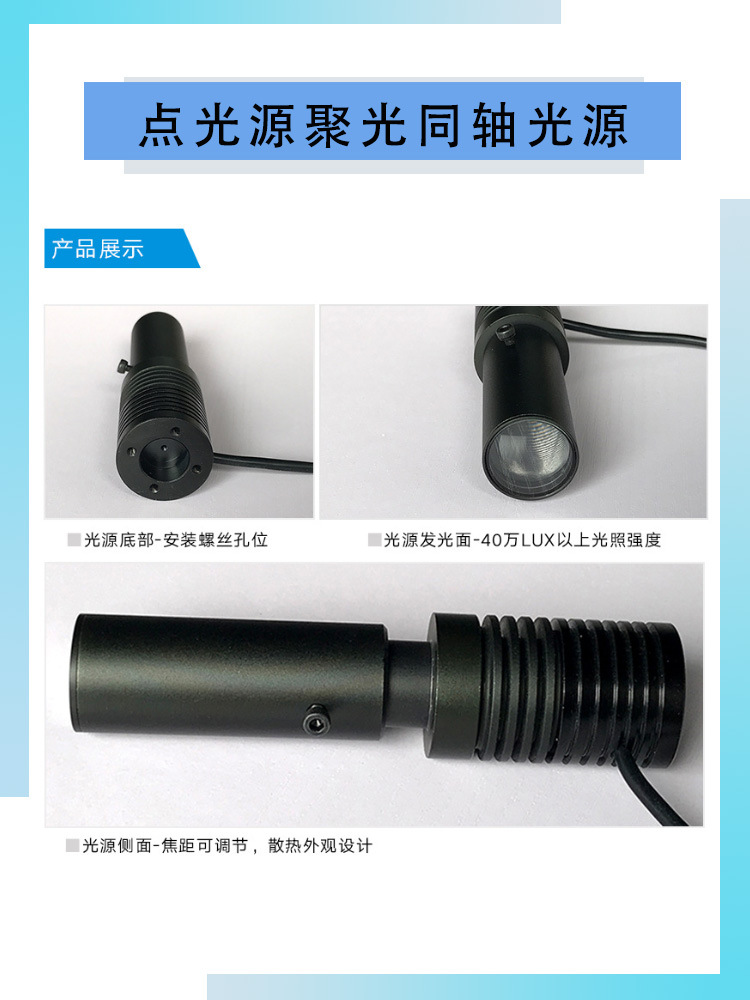 点光源聚光同轴光源

产品展示

光源底部-安装螺丝孔位

光源发光面-40万LUX以上光照强度

光源侧面-焦距可调节，散热外观设计