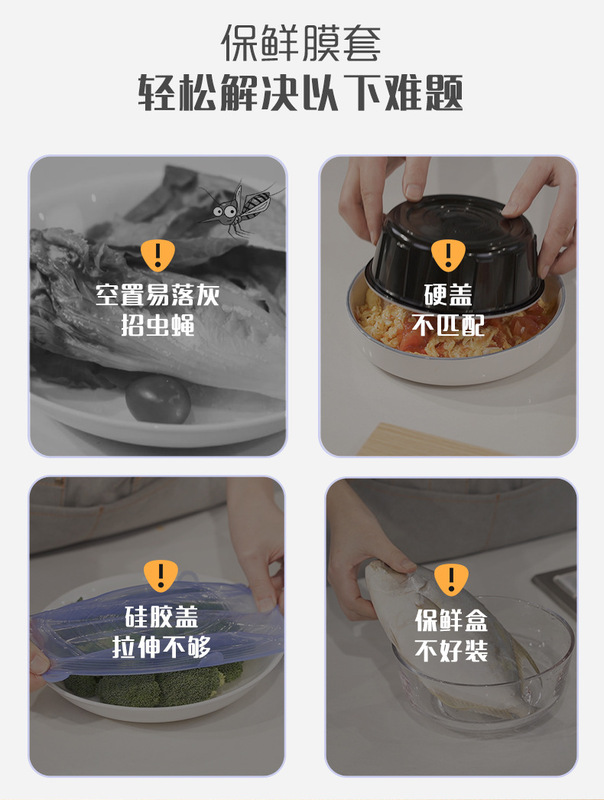 保鲜膜套
轻松解决以下难题

!
空置易落灰
招虫蝇

!
硬盖
不匹配

!
硅胶盖
拉伸不够

!
保鲜盒
不好装