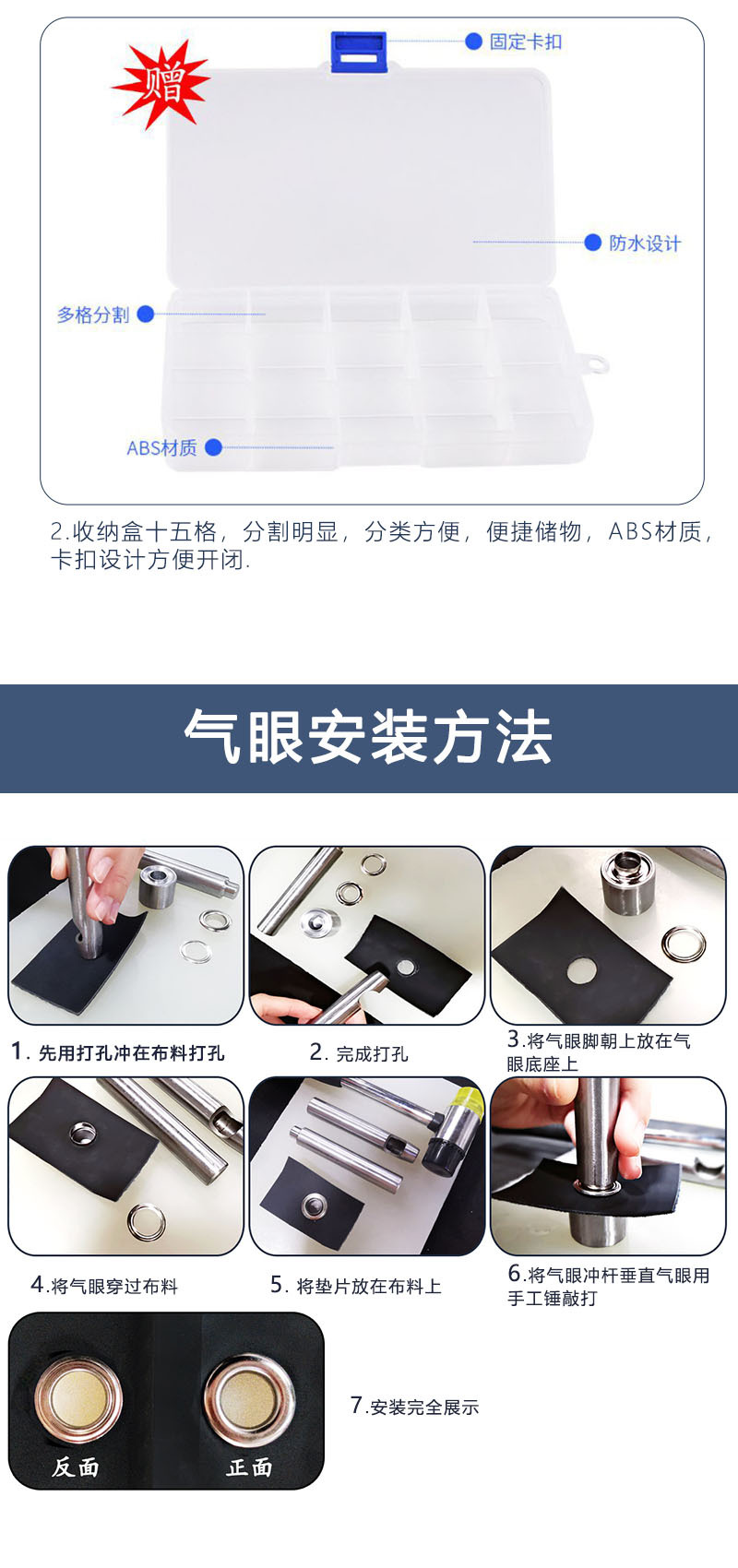 赠

固定卡扣

防水设计

多格分割

ABS材质

2.收纳盒十五格，分割明显，分类方便，便捷储物，ABS材质，卡扣设计方便开闭.

气眼安装方法

1. 先用打孔冲在布料打孔

2. 完成打孔

3.将气眼脚朝上放在气眼底座上

4.将气眼穿过布料

5. 将垫片放在布料上

6.将气眼冲杆垂直气眼用手工锤敲打

反面

正面

7.安装完全展示