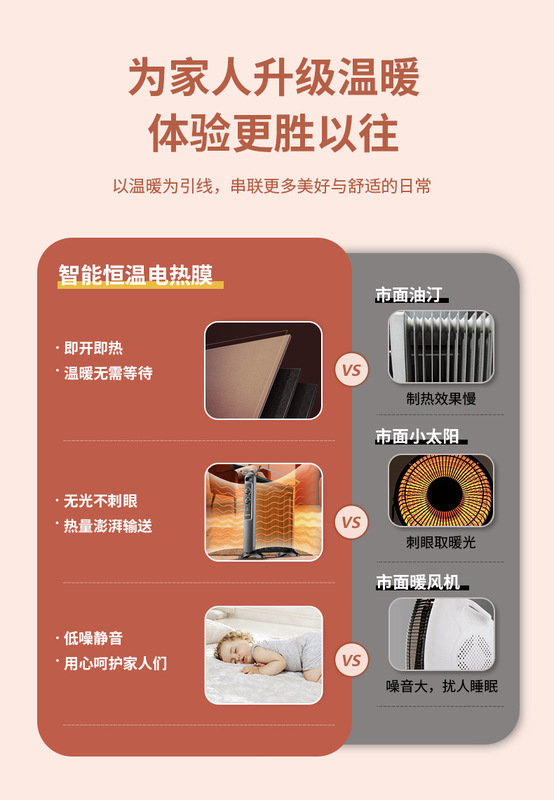 为家人升级温暖
体验更胜以往

以温暖为引线，串联更多美好与舒适的日常

智能恒温电热膜

· 即开即热
· 温暖无需等待

VS

市面油汀
制热效果慢

· 无光不刺眼
· 热量澎湃输送

VS

市面小太阳
刺眼取暖光

· 低噪静音
· 用心呵护家人们

VS

市面暖风机
噪音大，扰人睡眠