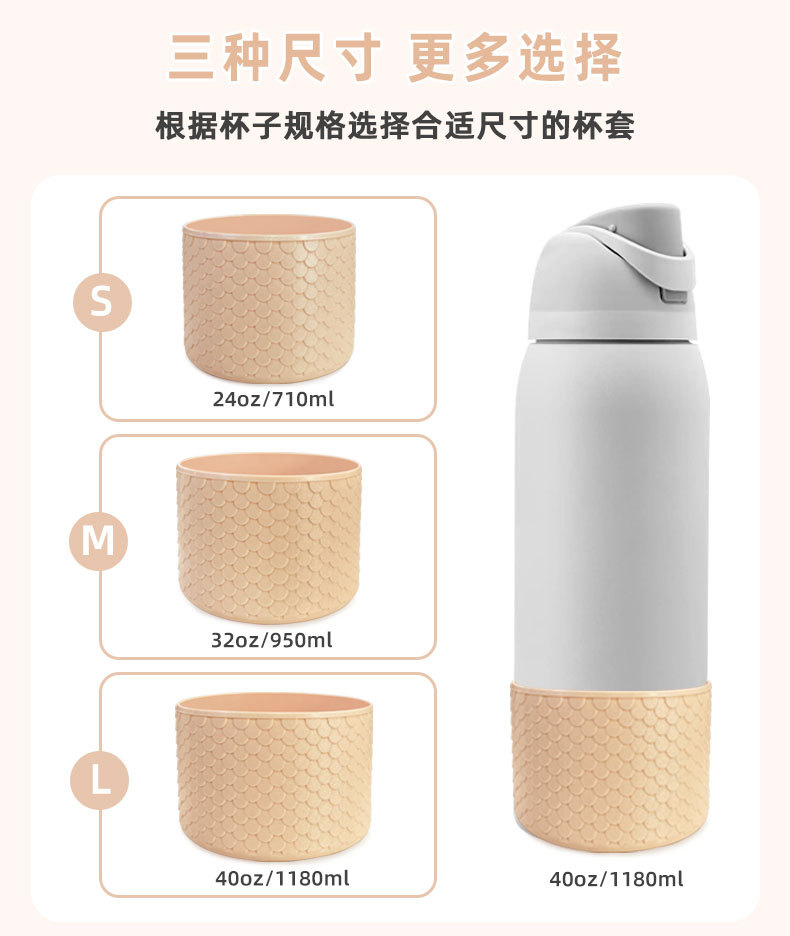 三种尺寸 更多选择

根据杯子规格选择合适尺寸的杯套

S

24oz/710ml

M

32oz/950ml

L

40oz/1180ml

40oz/1180ml