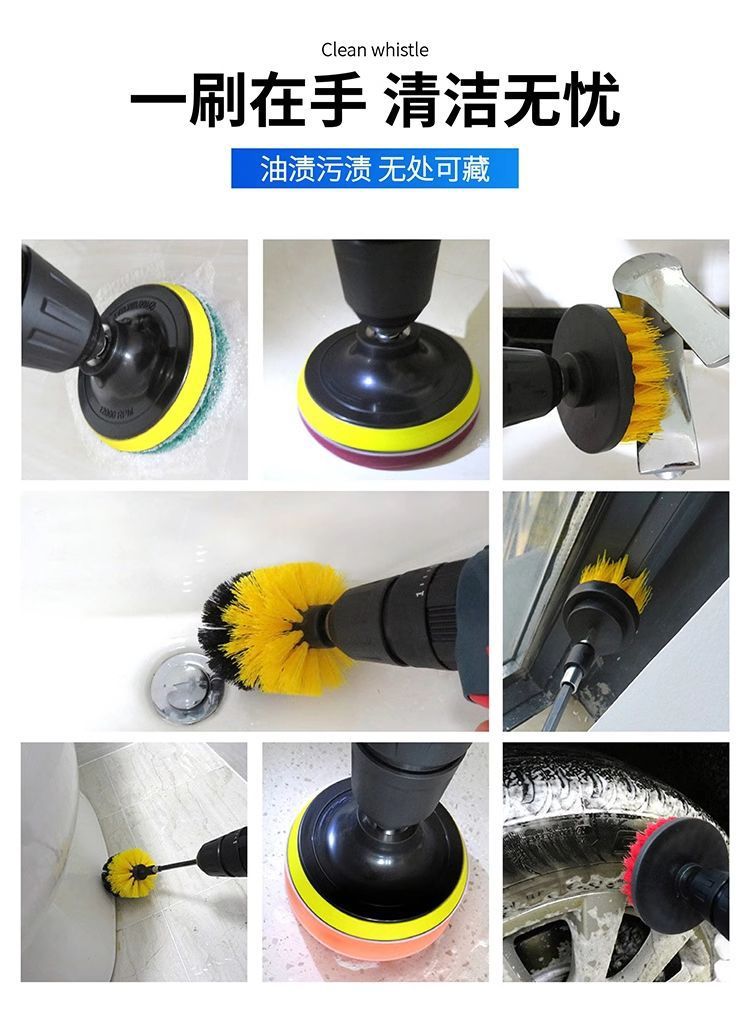 Clean whistle

一刷在手 清洁无忧

油渍污渍 无处可藏