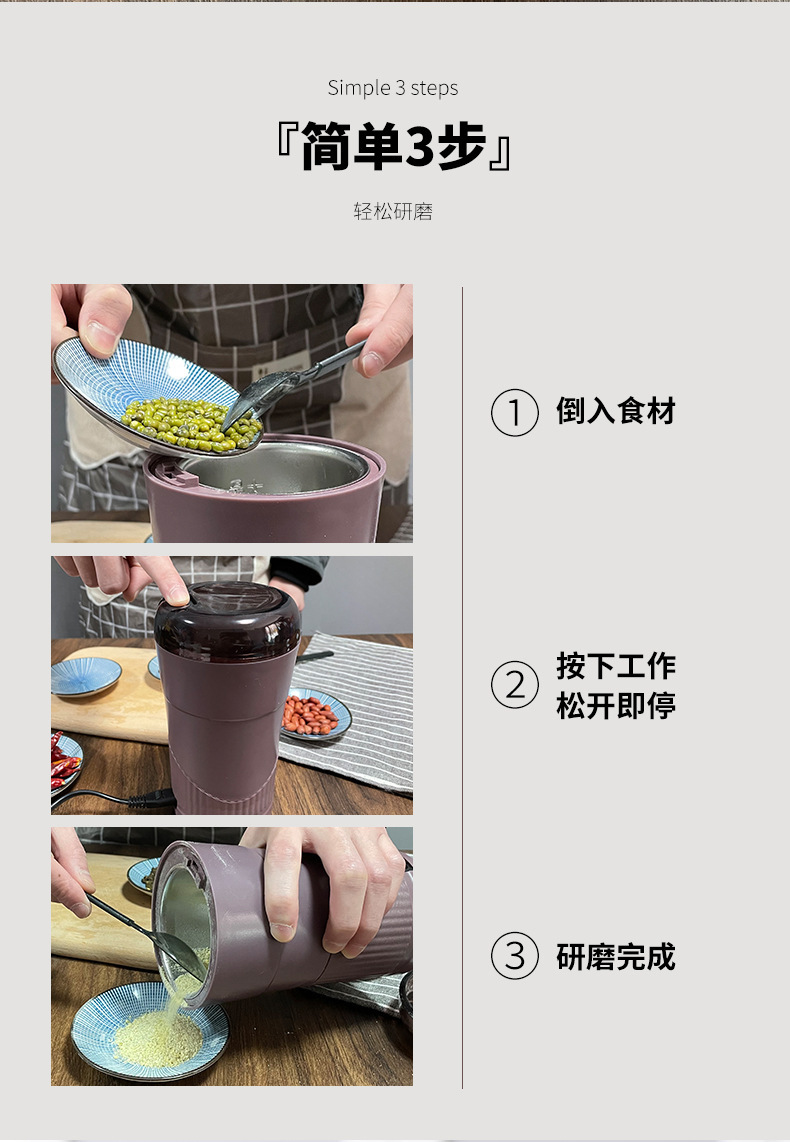 Simple 3 steps

『简单3步』

轻松研磨

① 倒入食材

② 按下工作
松开即停

③ 研磨完成