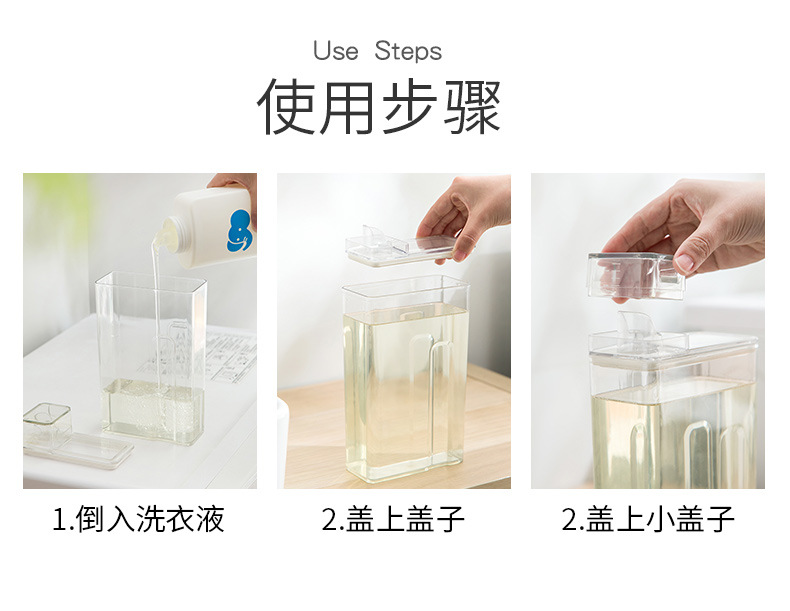 Use Steps
使用步骤

1.倒入洗衣液

2.盖上盖子

2.盖上小盖子