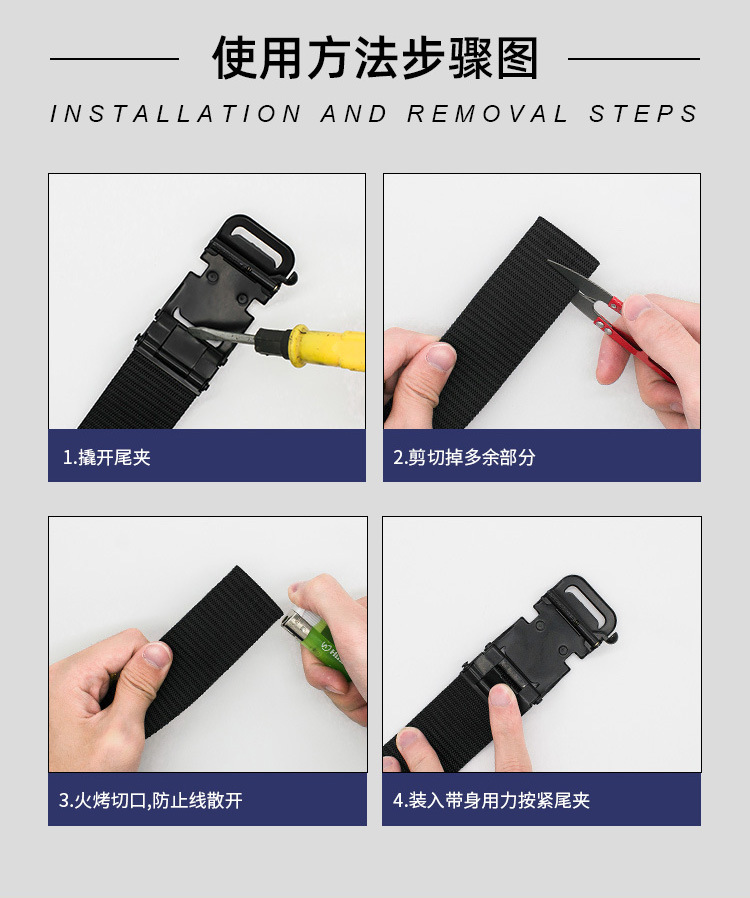 使用方法步骤图

INSTALLATION AND REMOVAL STEPS

1.撬开尾夹

2.剪切掉多余部分

3.火烤切口,防止线散开

4.装入带身用力按紧尾夹