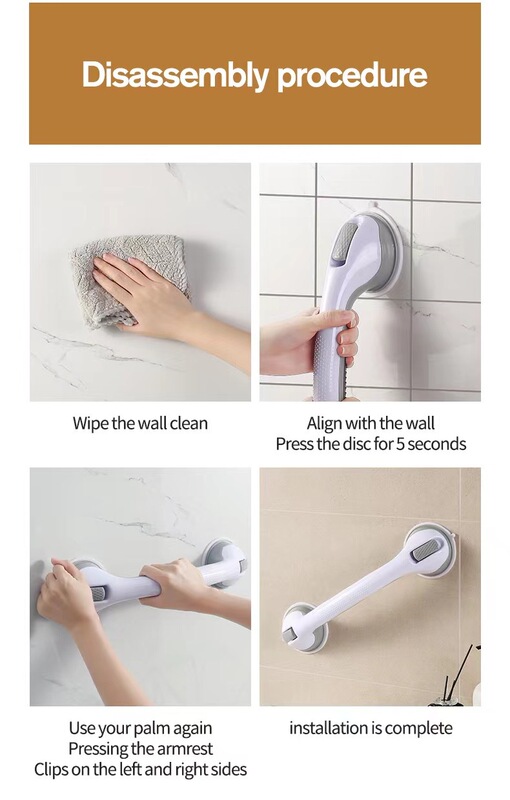 Disassembly procedure

Wipe the wall clean

Align with the wall
Press the disc for 5 seconds

Use your palm again
Pressing the armrest
Clips on the left and right sides

installation is complete