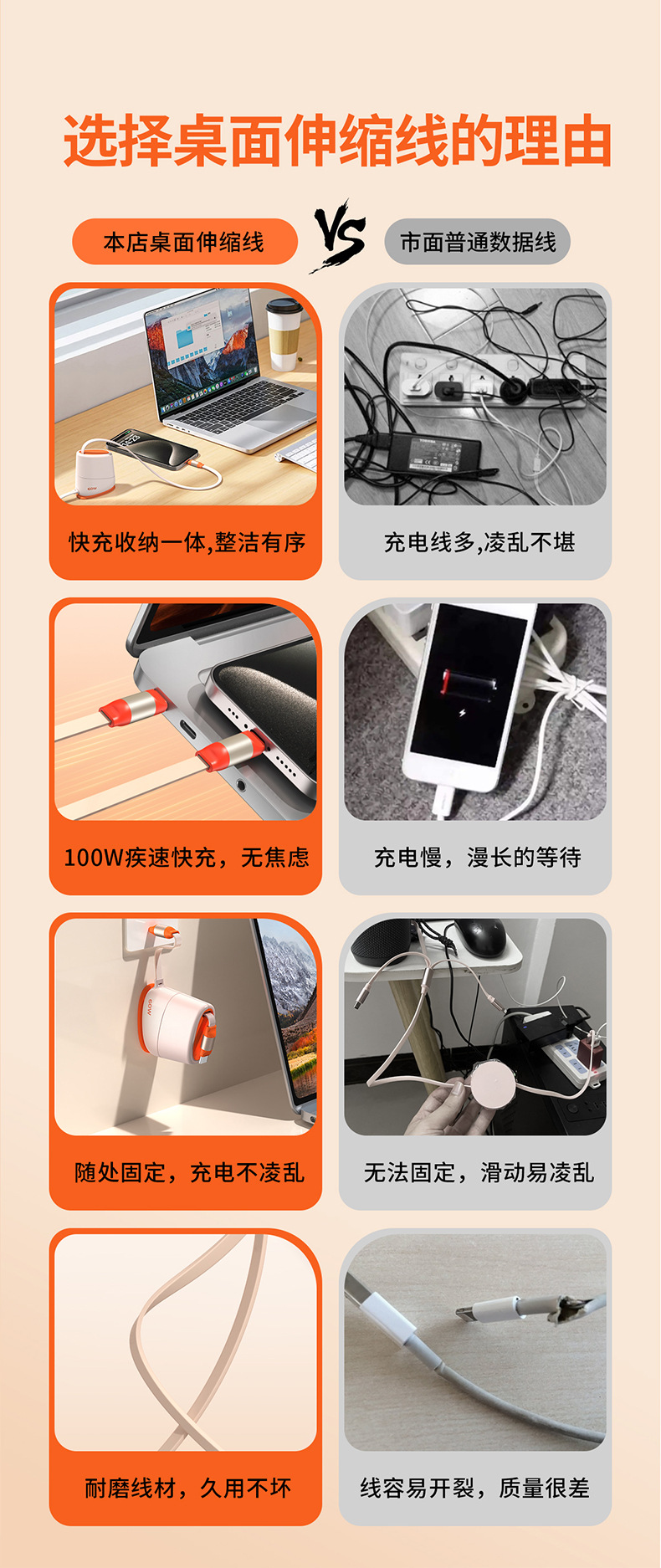 选择桌面伸缩线的理由

本店桌面伸缩线

VS

市面普通数据线

快充收纳一体,整洁有序

充电线多,凌乱不堪

100W疾速快充，无焦虑

充电慢，漫长的等待

随处固定，充电不凌乱

无法固定，滑动易凌乱

耐磨线材，久用不坏

线容易开裂，质量很差