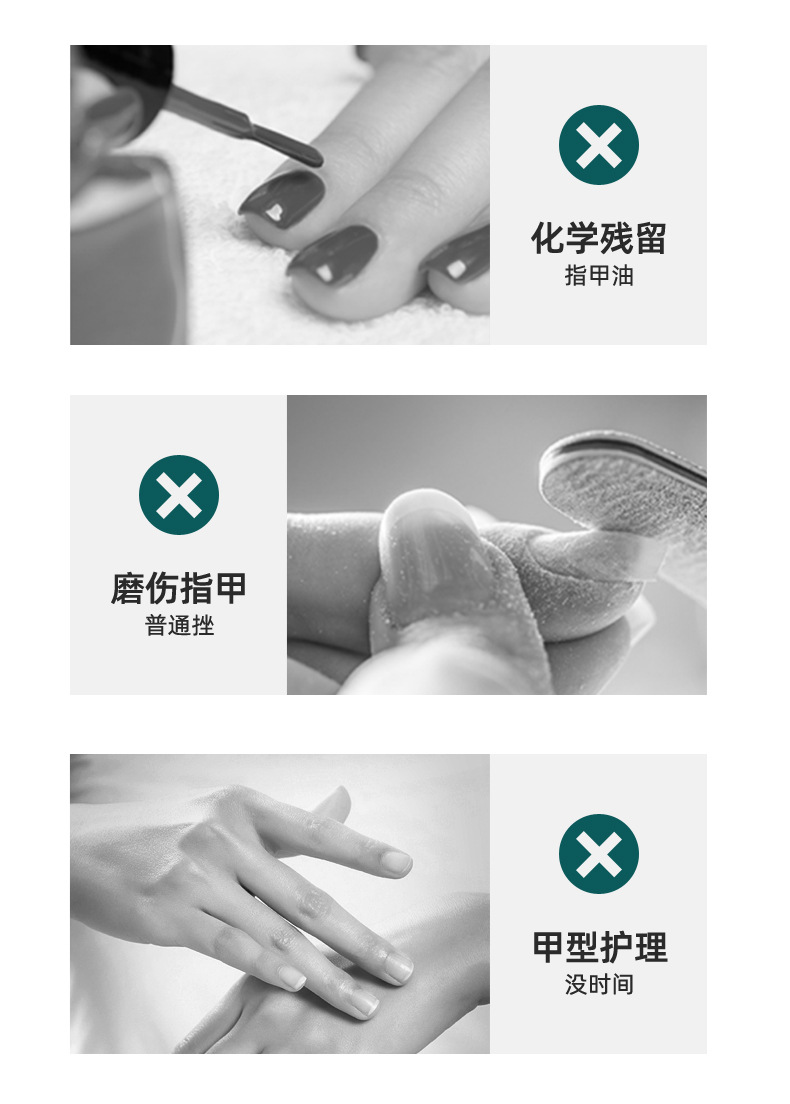 化学残留
指甲油

磨伤指甲
普通挫

甲型护理
没时间