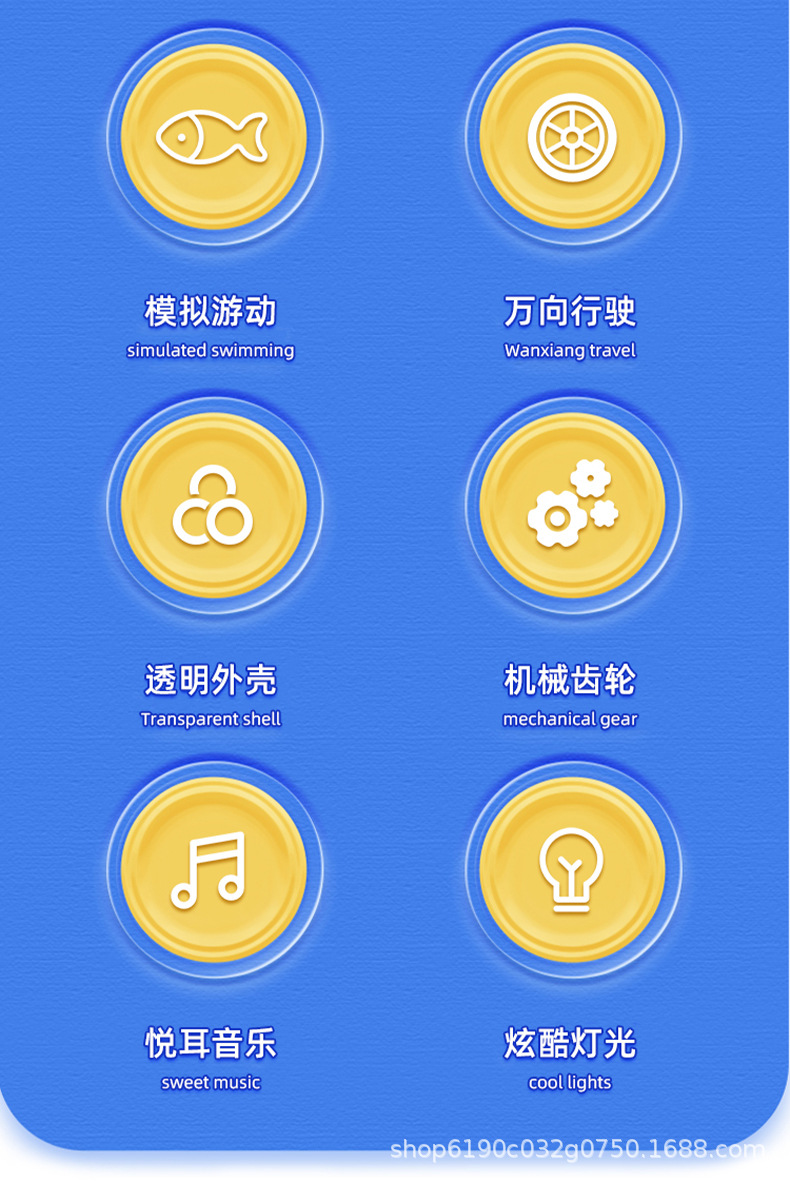 模拟游动
simulated swimming

万向行驶
Wanxiang travel

透明外壳
Transparent shell

机械齿轮
mechanical gear

悦耳音乐
sweet music

炫酷灯光
cool lights

shop6190c032g0750.1688.com