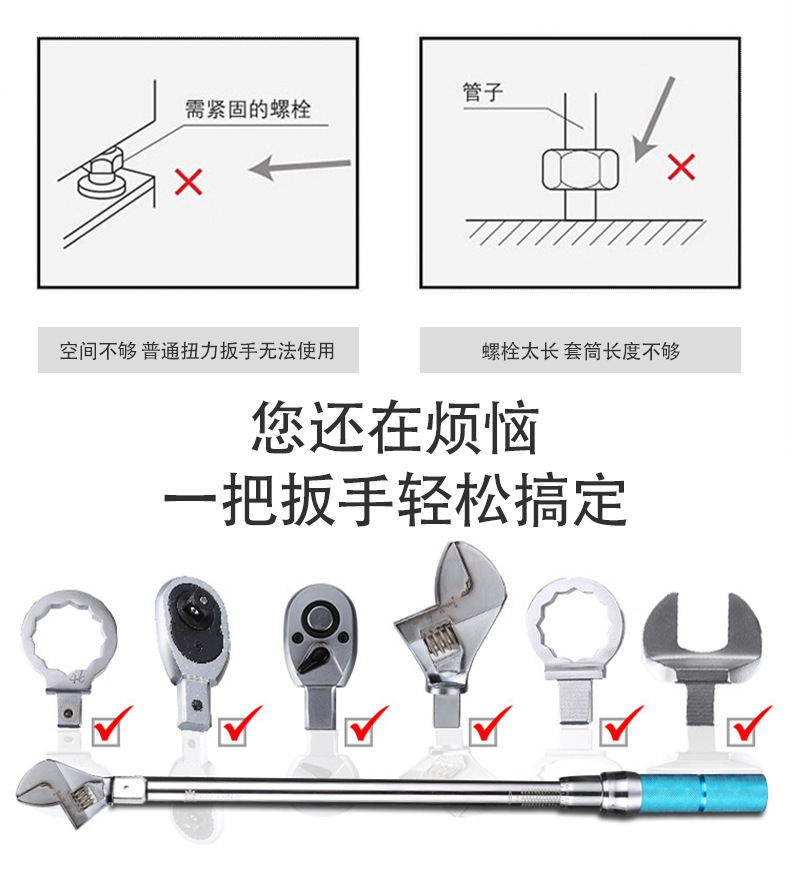 需紧固的螺栓

管子

空间不够 普通扭力扳手无法使用

螺栓太长 套筒长度不够

您还在烦恼
一把扳手轻松搞定