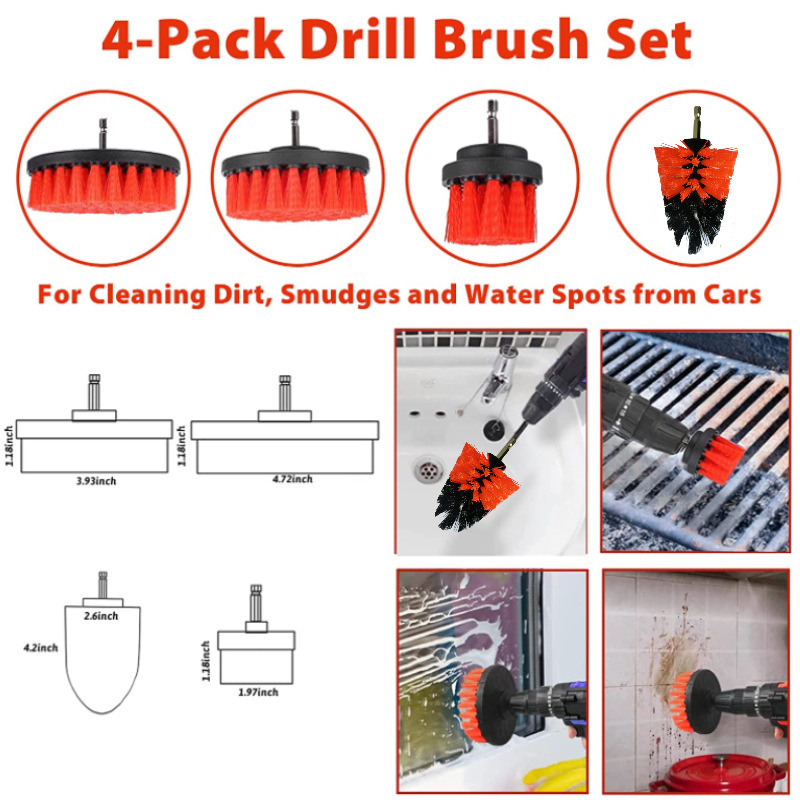 4-Pack Drill Brush Set

For Cleaning Dirt, Smudges and Water Spots from Cars

1.18inch
3.93inch

1.18inch
4.72inch

2.6inch
4.2inch

1.18inch
1.97inch