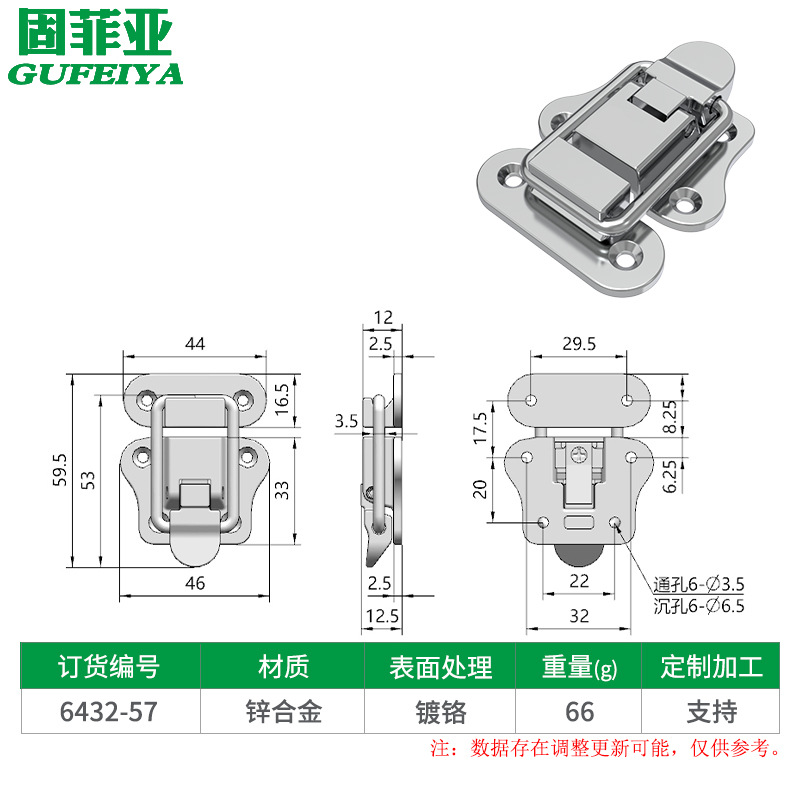 固菲亚
GUFEIYA

44
16.5
59.5
53
33
46

12
2.5
3.5
2.5
12.5

29.5
17.5
8.25
20
6.25
22
32
通孔6-∅3.5
沉孔6-∅6.5

| 订货编号 | 材质 | 表面处理 | 重量(g) | 定制加工 |
|---|---|---|---|---|
| 6432-57 | 锌合金 | 镀铬 | 66 | 支持 |

注：数据存在调整更新可能，仅供参考。