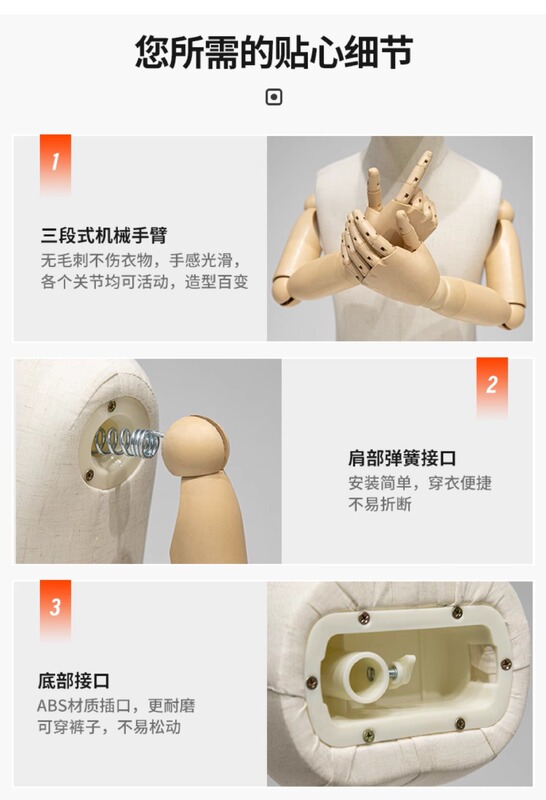 您所需的贴心细节

1

三段式机械手臂

无毛刺不伤衣物，手感光滑，各个关节均可活动，造型百变

2

肩部弹簧接口

安装简单，穿衣便捷
不易折断

3

底部接口

ABS材质插口，更耐磨
可穿裤子，不易松动