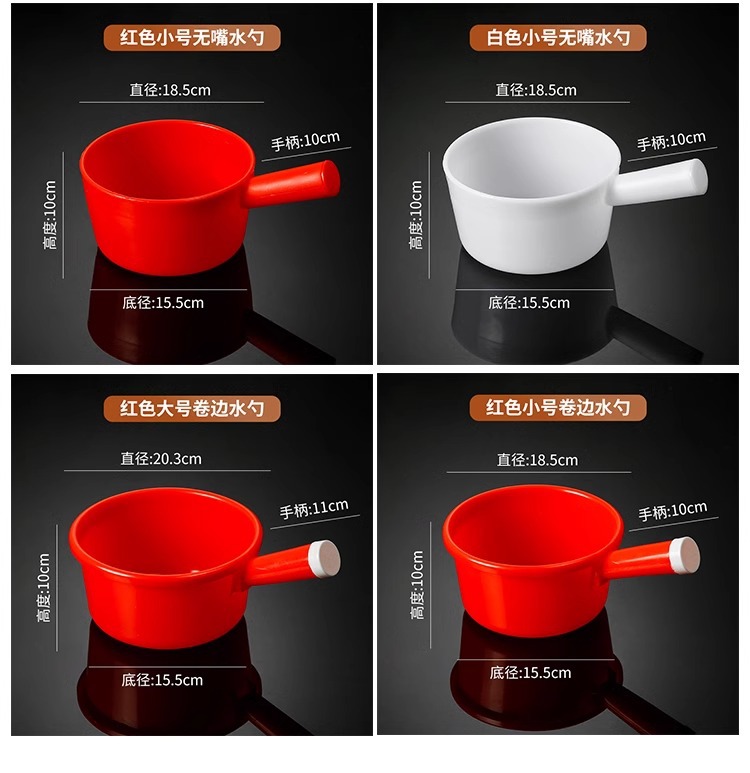 红色小号无嘴水勺

直径:18.5cm

手柄:10cm

高度:10cm

底径:15.5cm

白色小号无嘴水勺

直径:18.5cm

手柄:10cm

高度:10cm

底径:15.5cm

红色大号卷边水勺

直径:20.3cm

手柄:11cm

高度:10cm

底径:15.5cm

红色小号卷边水勺

直径:18.5cm

手柄:10cm

高度:10cm

底径:15.5cm