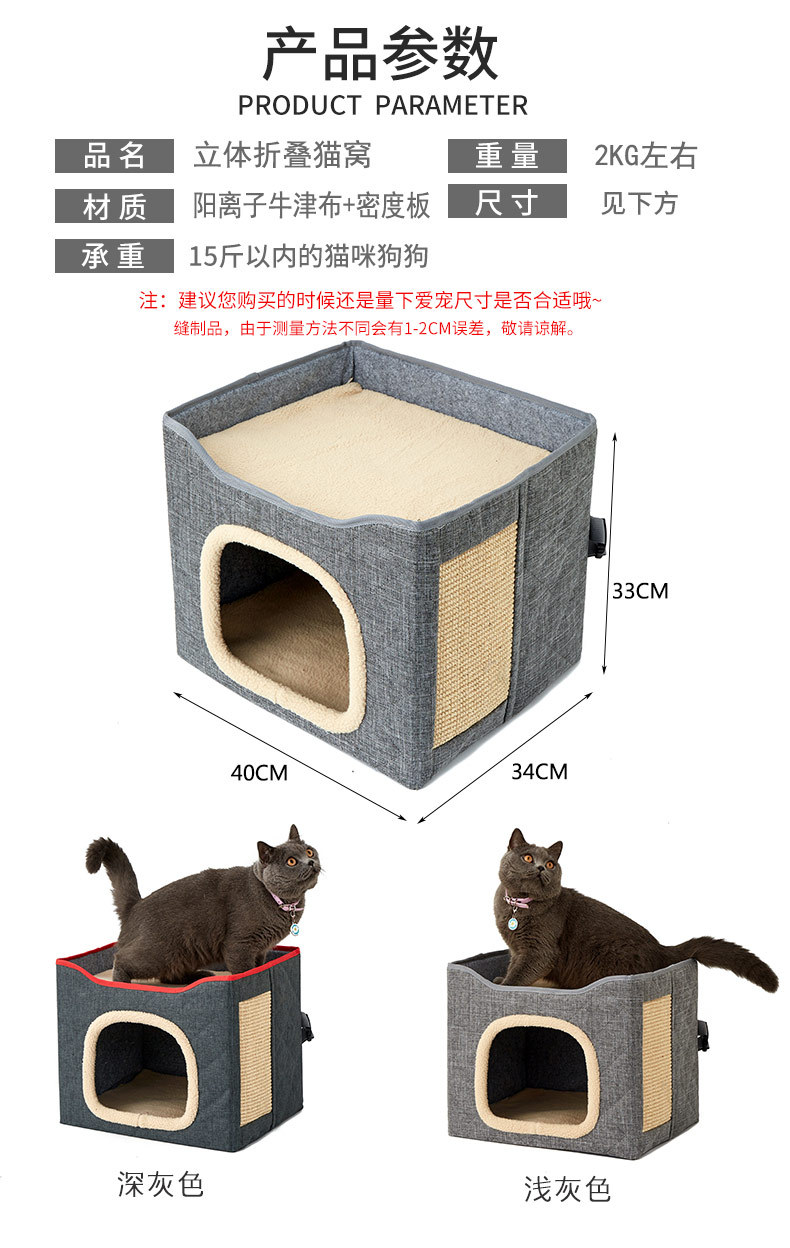 产品参数
PRODUCT PARAMETER

品名 立体折叠猫窝 重量 2KG左右
材质 阳离子牛津布+密度板 尺寸 见下方
承重 15斤以内的猫咪狗狗

注：建议您购买的时候还是量下爱宠尺寸是否合适哦~
缝制品，由于测量方法不同会有1-2CM误差，敬请谅解。

33CM
40CM
34CM

深灰色
浅灰色