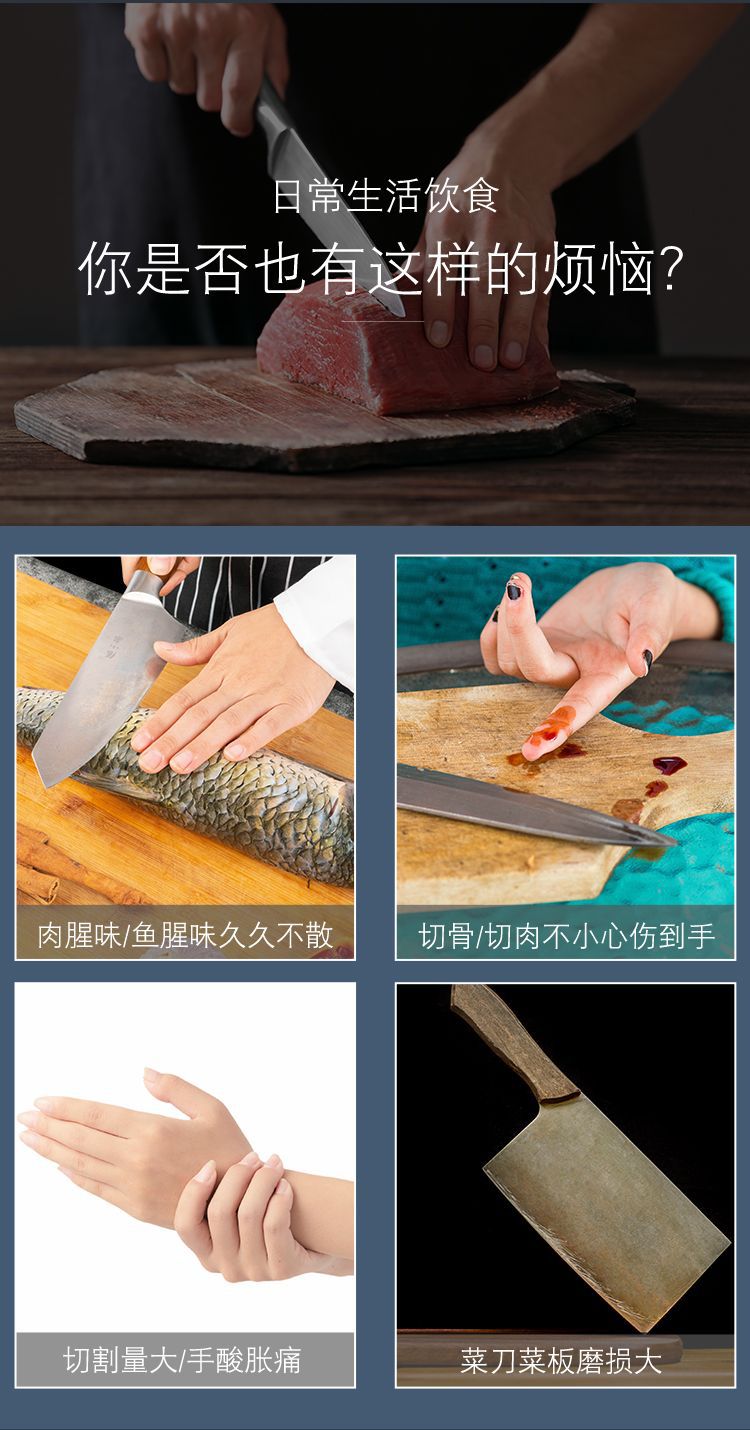 日常生活饮食

你是否也有这样的烦恼?

肉腥味/鱼腥味久久不散

切骨/切肉不小心伤到手

切割量大/手酸胀痛

菜刀菜板磨损大