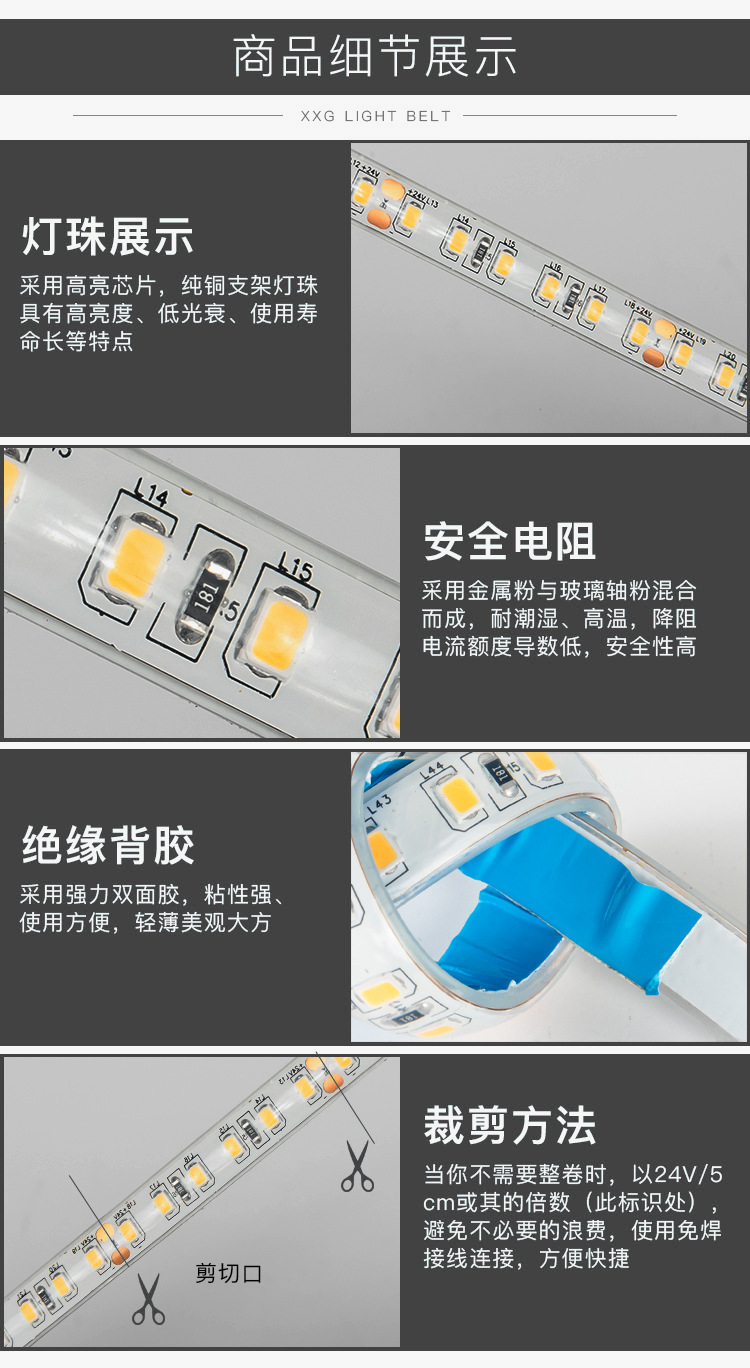 商品细节展示

XXG LIGHT BELT

灯珠展示

采用高亮芯片，纯铜支架灯珠具有高亮度、低光衰、使用寿命长等特点

L12 +24V +24V L13 L14 L15 L16 L17 L18 +24V +24V L19 L20

L14 181 L15

安全电阻

采用金属粉与玻璃轴粉混合而成，耐潮湿、高温，降阻电流额度导数低，安全性高

绝缘背胶

采用强力双面胶，粘性强、使用方便，轻薄美观大方

L44 181 L43

裁剪方法

当你不需要整卷时，以24V/5cm或其的倍数（此标识处），避免不必要的浪费，使用免焊接线连接，方便快捷

剪切口