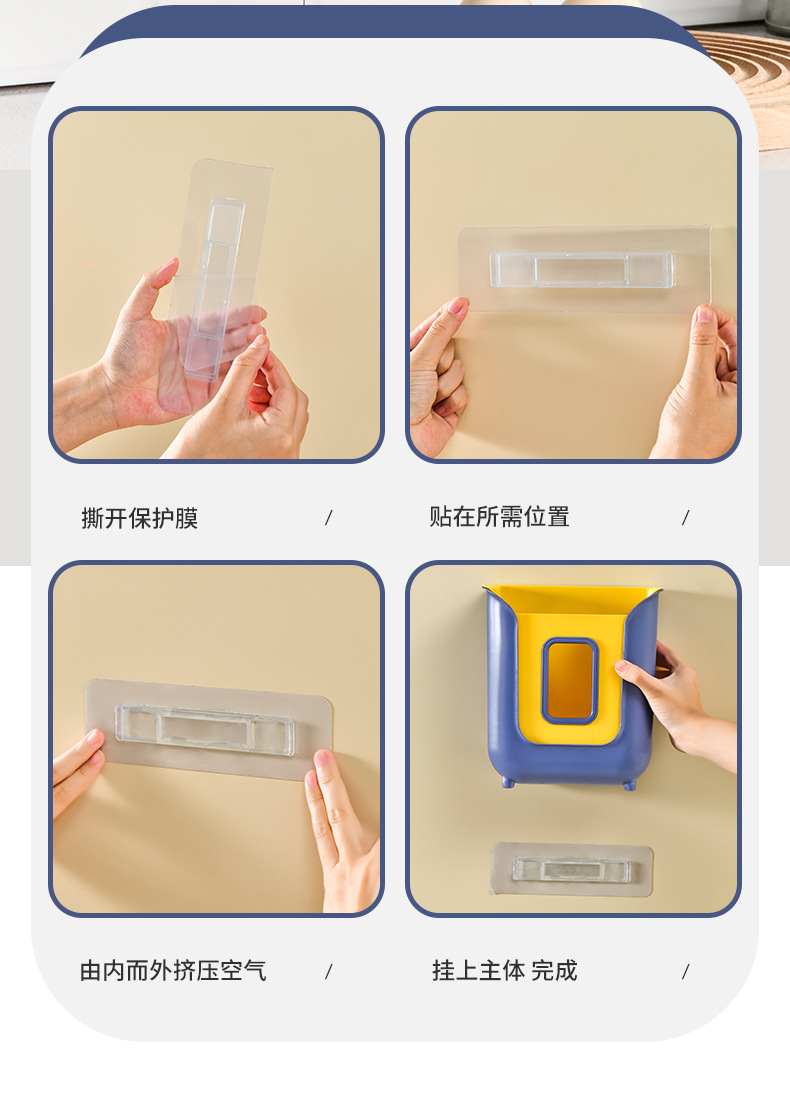 撕开保护膜 /

贴在所需位置 /

由内而外挤压空气 /

挂上主体 完成 /