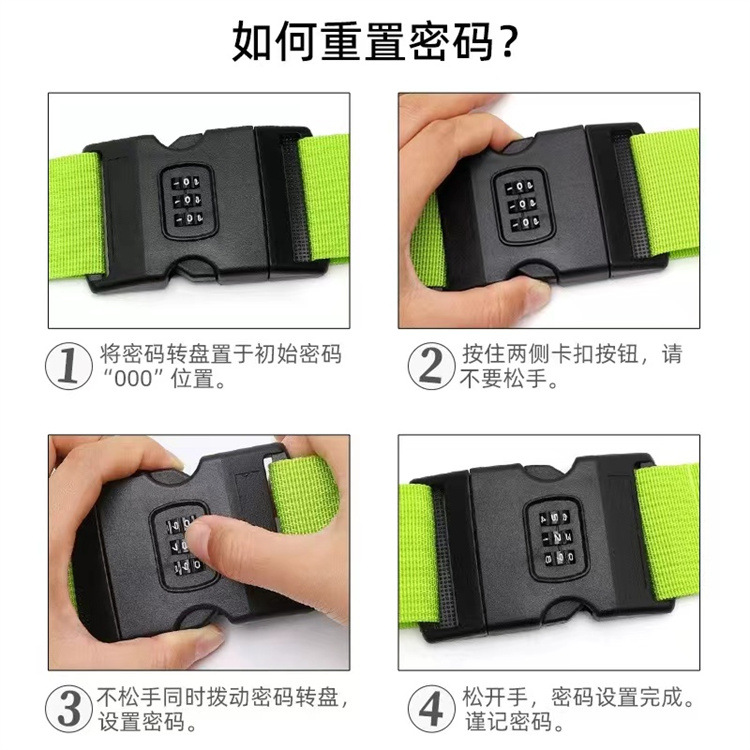 如何重置密码？

1 将密码转盘置于初始密码“000”位置。

2 按住两侧卡扣按钮，请不要松手。

3 不松手同时拨动密码转盘，设置密码。

4 松开手，密码设置完成。谨记密码。