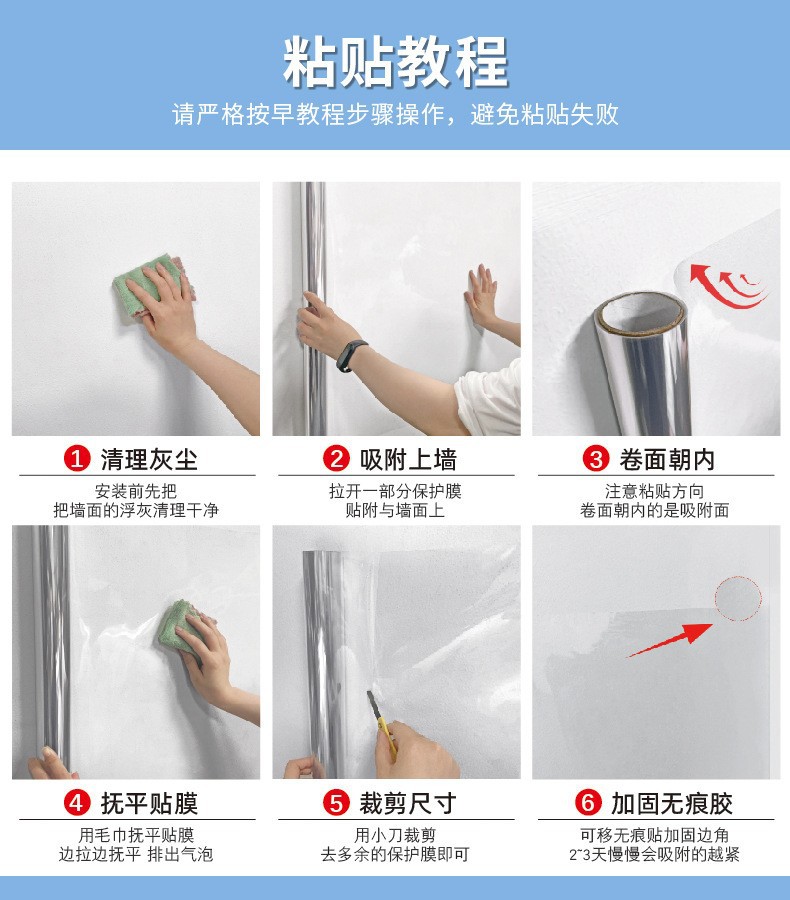 粘贴教程

请严格按早教程步骤操作，避免粘贴失败

1 清理灰尘

安装前先把
把墙面的浮灰清理干净

2 吸附上墙

拉开一部分保护膜
贴附与墙面上

3 卷面朝内

注意粘贴方向
卷面朝内的是吸附面

4 抚平贴膜

用毛巾抚平贴膜
边拉边抚平 排出气泡

5 裁剪尺寸

用小刀裁剪
去多余的保护膜即可

6 加固无痕胶

可移无痕贴加固边角
2~3天慢慢会吸附的越紧