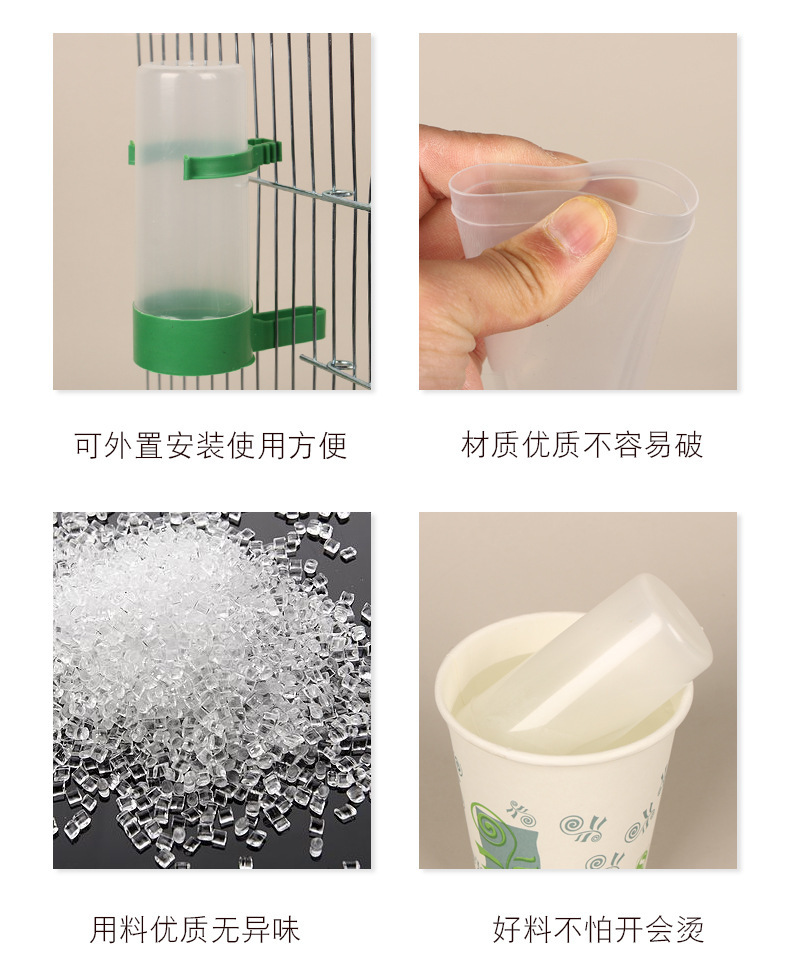 可外置安装使用方便

材质优质不容易破

用料优质无异味

好料不怕开会烫