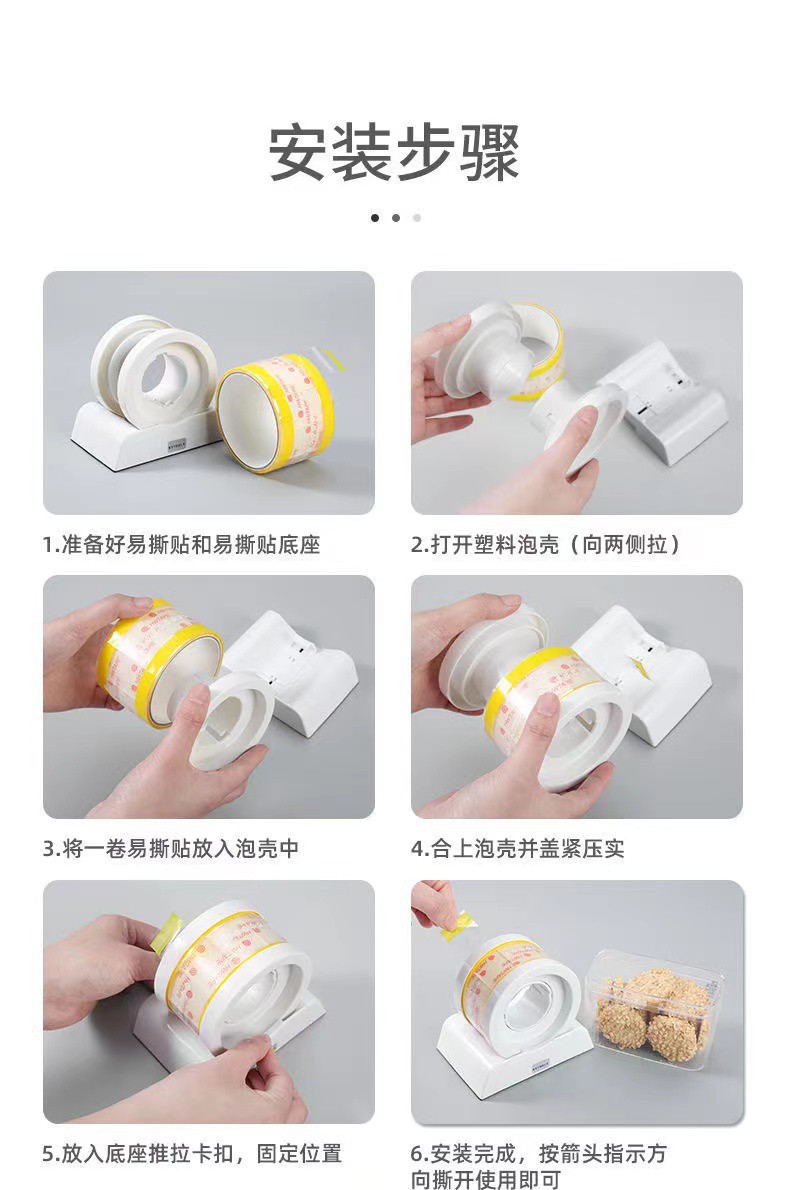 安装步骤

1.准备好易撕贴和易撕贴底座

2.打开塑料泡壳（向两侧拉）

3.将一卷易撕贴放入泡壳中

4.合上泡壳并盖紧压实

5.放入底座推拉卡扣，固定位置

6.安装完成，按箭头指示方向撕开使用即可