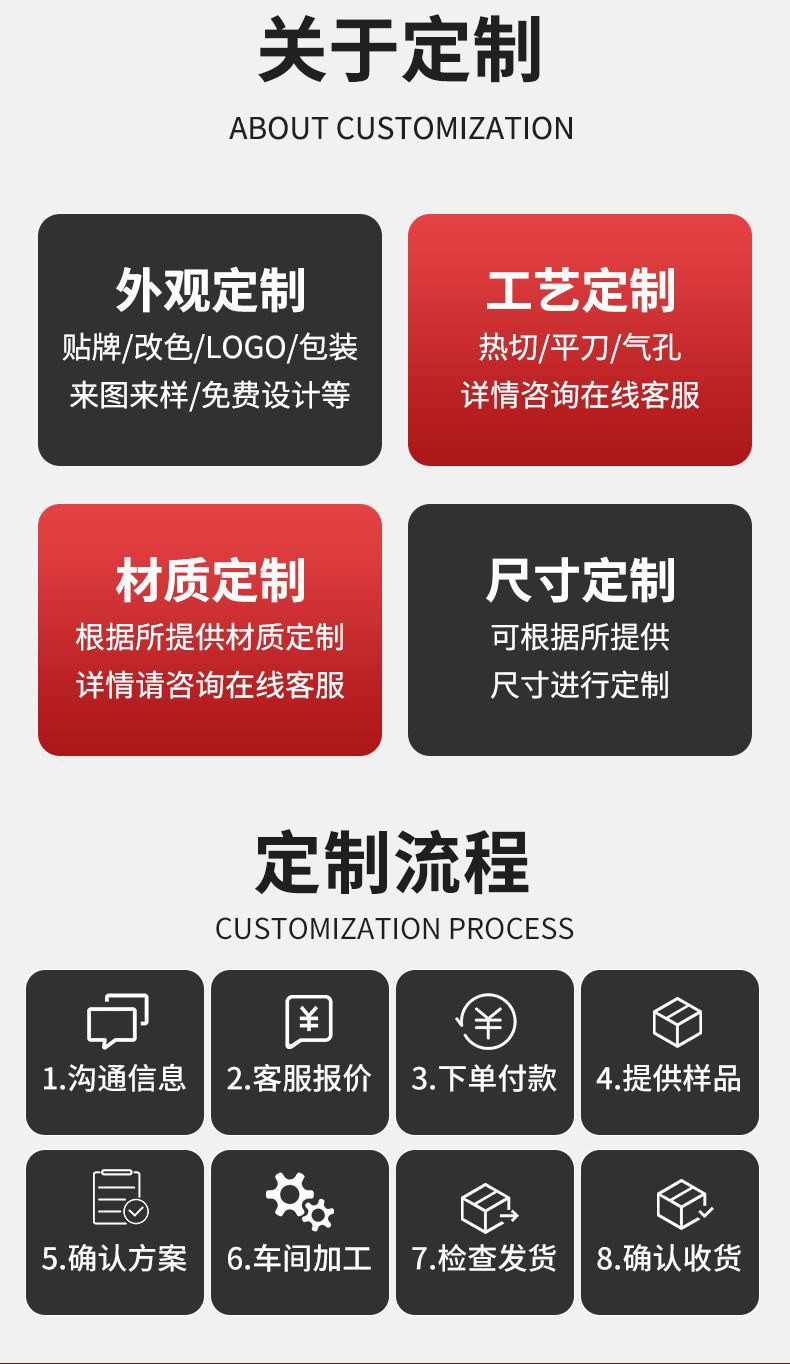 关于定制

ABOUT CUSTOMIZATION

外观定制
贴牌/改色/LOGO/包装
来图来样/免费设计等

工艺定制
热切/平刀/气孔
详情咨询在线客服

材质定制
根据所提供材质定制
详情请咨询在线客服

尺寸定制
可根据所提供
尺寸进行定制

定制流程

CUSTOMIZATION PROCESS

1.沟通信息

2.客服报价

3.下单付款

4.提供样品

5.确认方案

6.车间加工

7.检查发货

8.确认收货