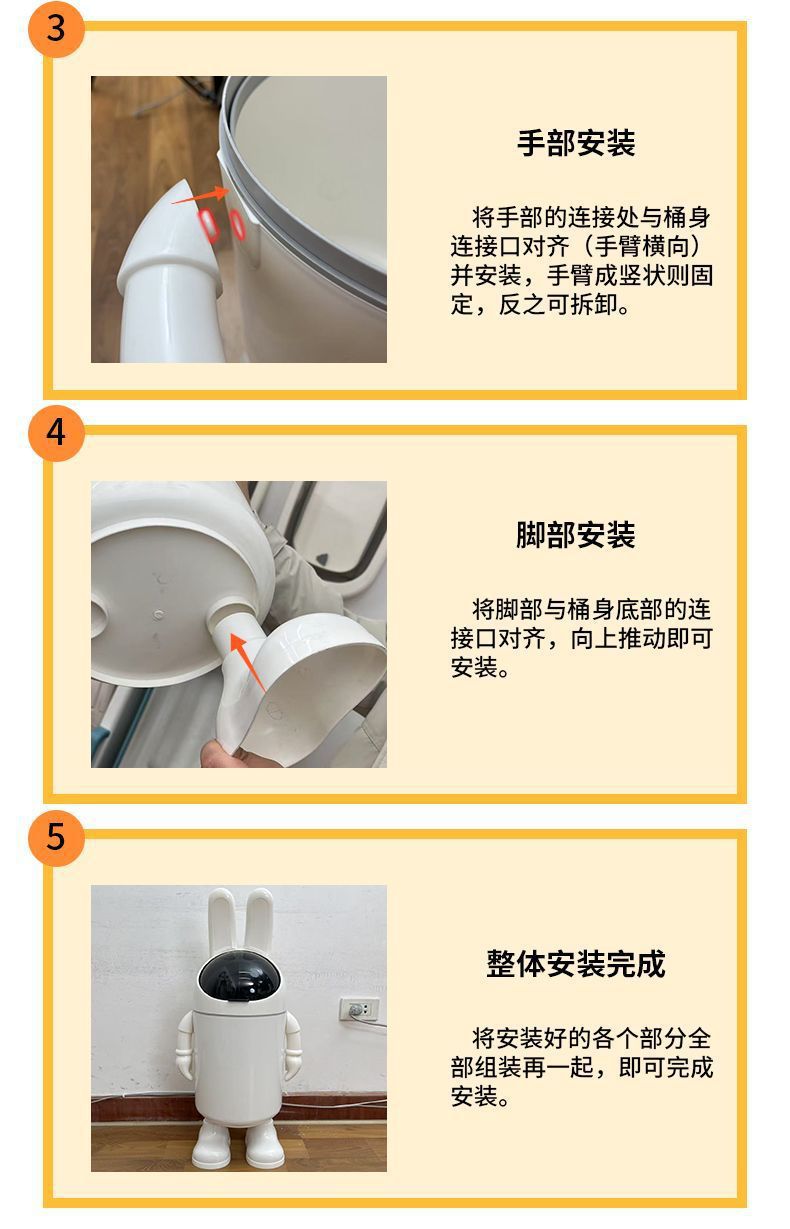 3

手部安装

将手部的连接处与桶身连接口对齐（手臂横向）并安装，手臂成竖状则固定，反之可拆卸。

4

脚部安装

将脚部与桶身底部的连接口对齐，向上推动即可安装。

5

整体安装完成

将安装好的各个部分全部组装再一起，即可完成安装。