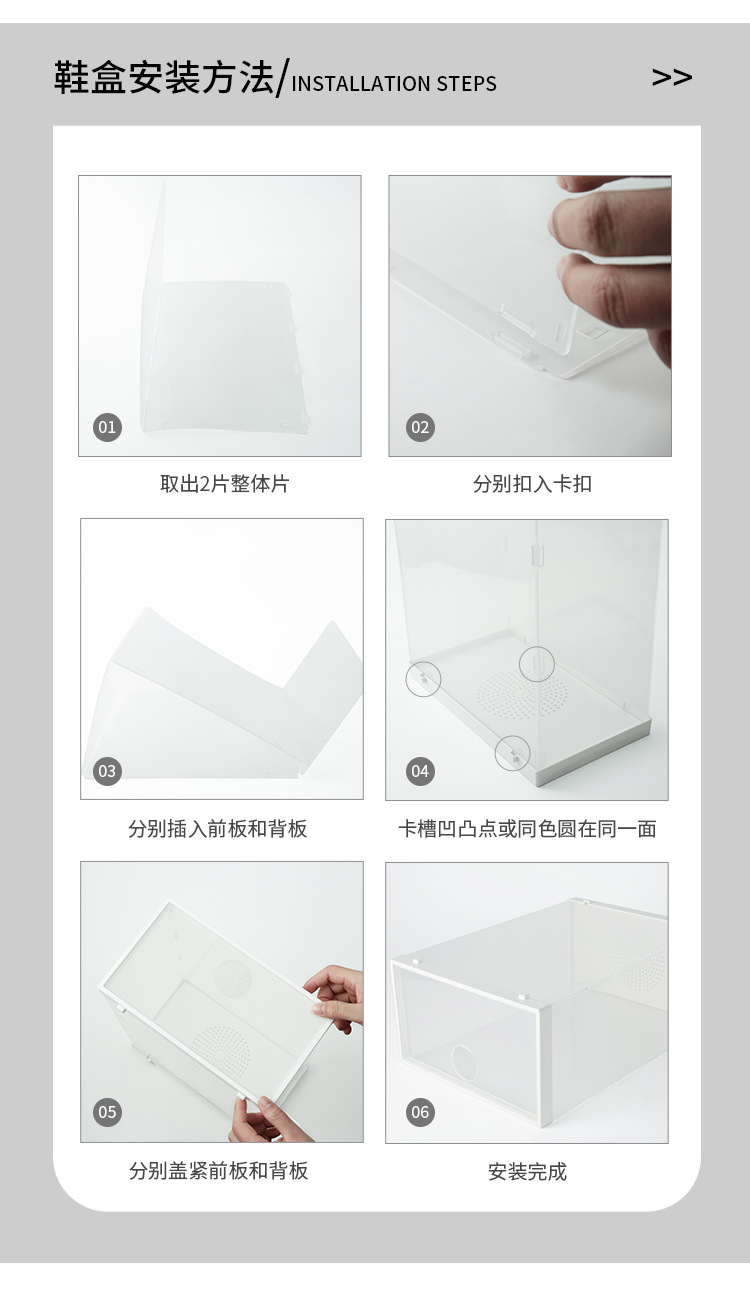 鞋盒安装方法/INSTALLATION STEPS

>>

01

取出2片整体片

02

分别扣入卡扣

03

分别插入前板和背板

04

卡槽凹凸点或同色圆在同一面

05

分别盖紧前板和背板

06

安装完成