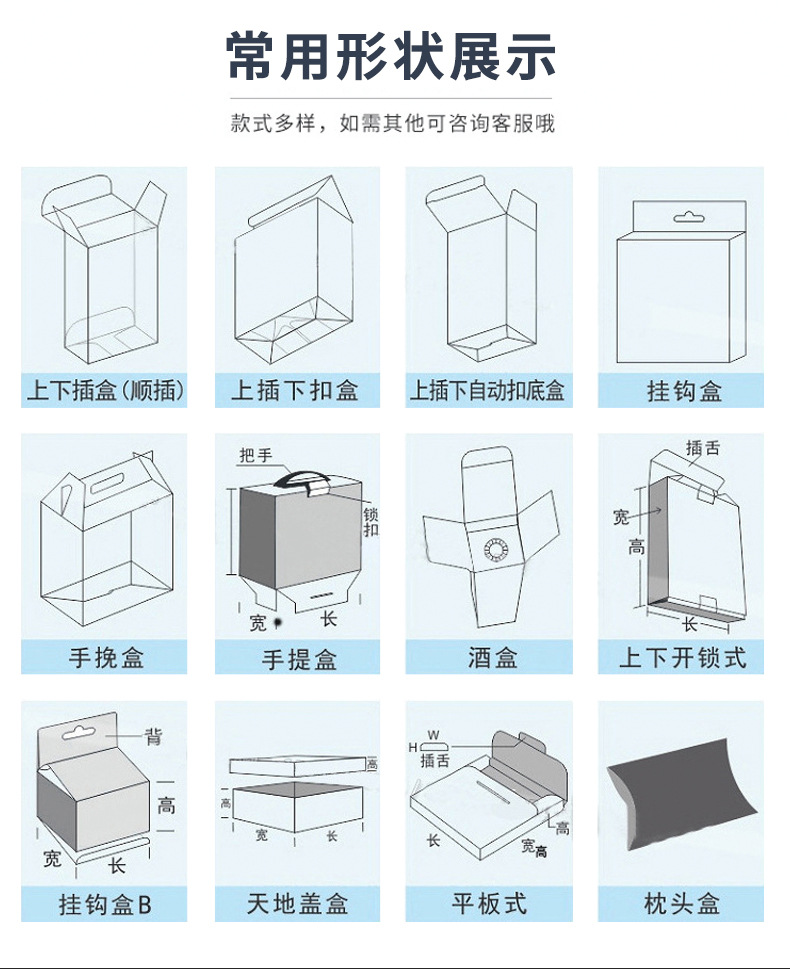 常用形状展示

款式多样，如需其他可咨询客服哦

上下插盒(顺插)

上插下扣盒

上插下自动扣底盒

挂钩盒

手挽盒

把手
锁扣
宽
长
手提盒

酒盒

插舌
宽
高
长
上下开锁式

背
高
宽
长
挂钩盒B

高
高
宽
长
天地盖盒

W
H
插舌
长
宽
高
高
平板式

枕头盒