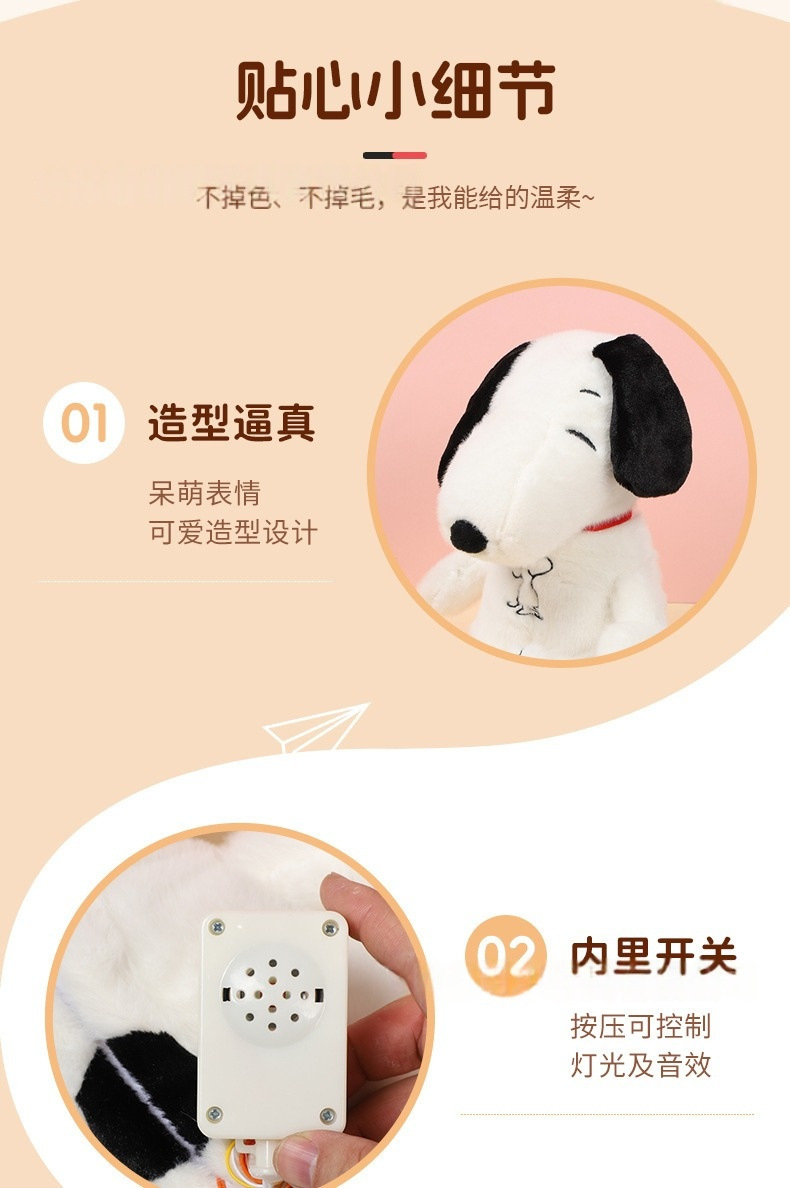 贴心小细节

不掉色、不掉毛，是我能给的温柔~

01 造型逼真

呆萌表情
可爱造型设计

02 内里开关

按压可控制
灯光及音效