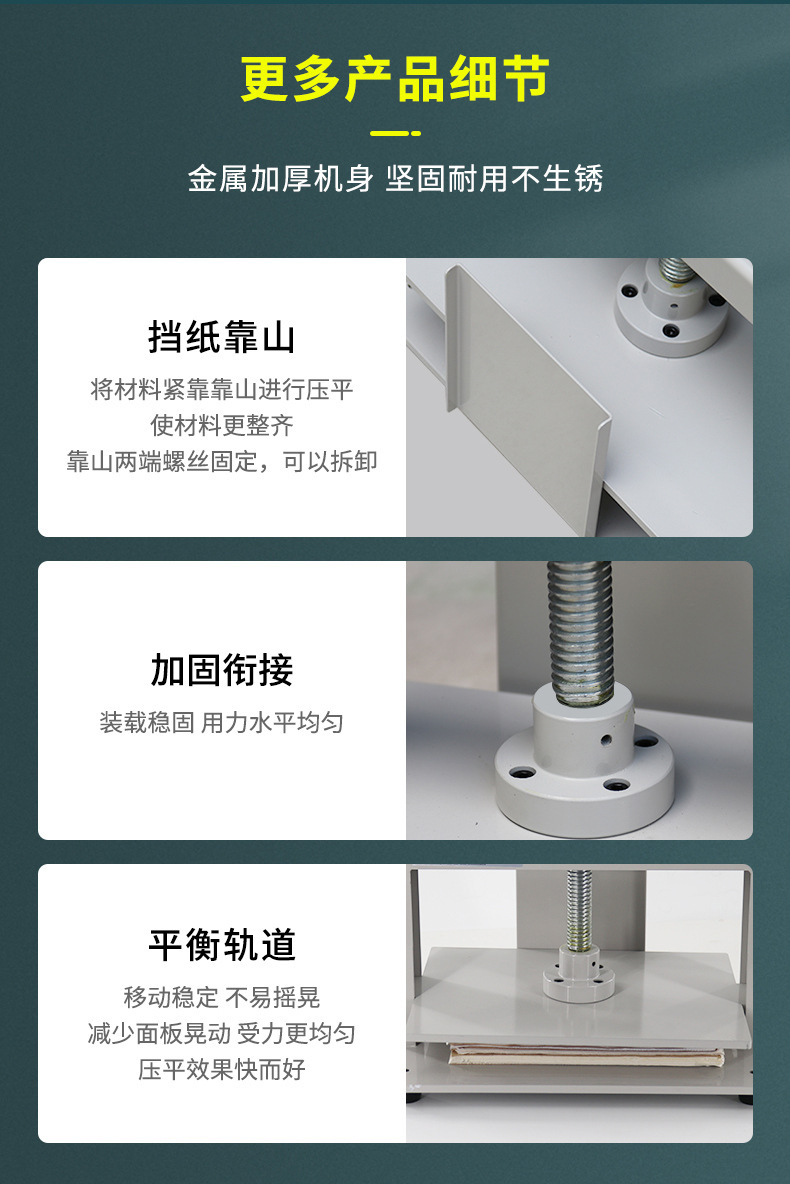 更多产品细节

金属加厚机身 坚固耐用不生锈

挡纸靠山

将材料紧靠靠山进行压平
使材料更整齐
靠山两端螺丝固定，可以拆卸

加固衔接

装载稳固 用力水平均匀

平衡轨道

移动稳定 不易摇晃
减少面板晃动 受力更均匀
压平效果快而好