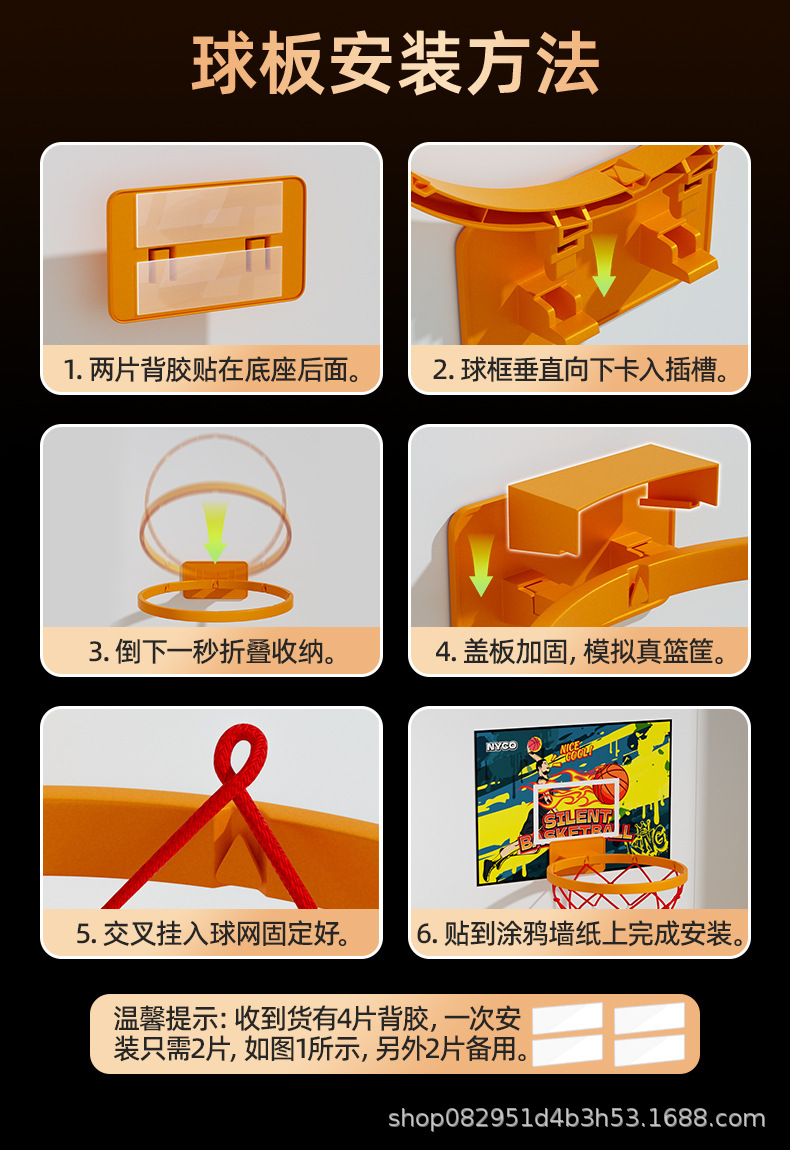 球板安装方法

1. 两片背胶贴在底座后面。

2. 球框垂直向下卡入插槽。

3. 倒下一秒折叠收纳。

4. 盖板加固, 模拟真篮筐。

5. 交叉挂入球网固定好。

NYCO
NICE COOL!
SILENT BASKETBALL
KING

6. 贴到涂鸦墙纸上完成安装。

温馨提示: 收到货有4片背胶, 一次安装只需2片, 如图1所示, 另外2片备用。

shop082951d4b3h53.1688.com