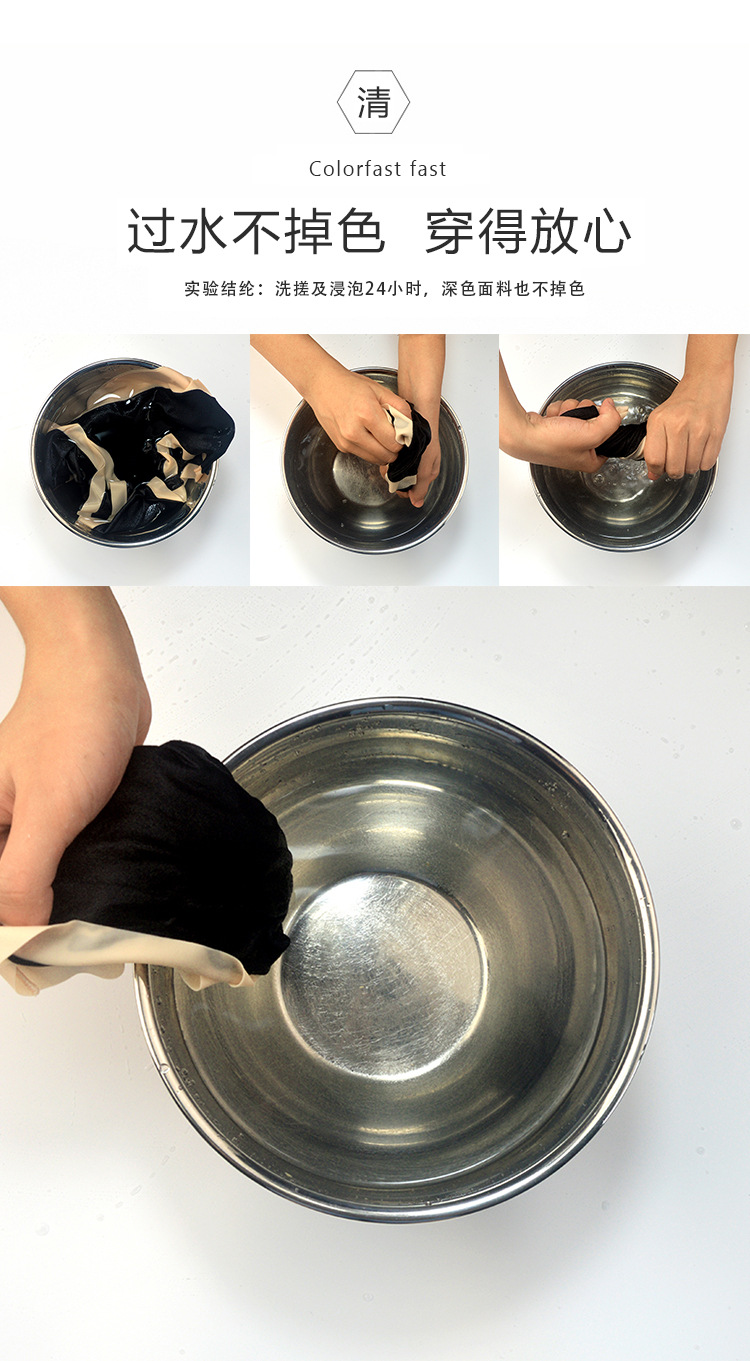 清

Colorfast fast

过水不掉色 穿得放心

实验结纶：洗搓及浸泡24小时，深色面料也不掉色