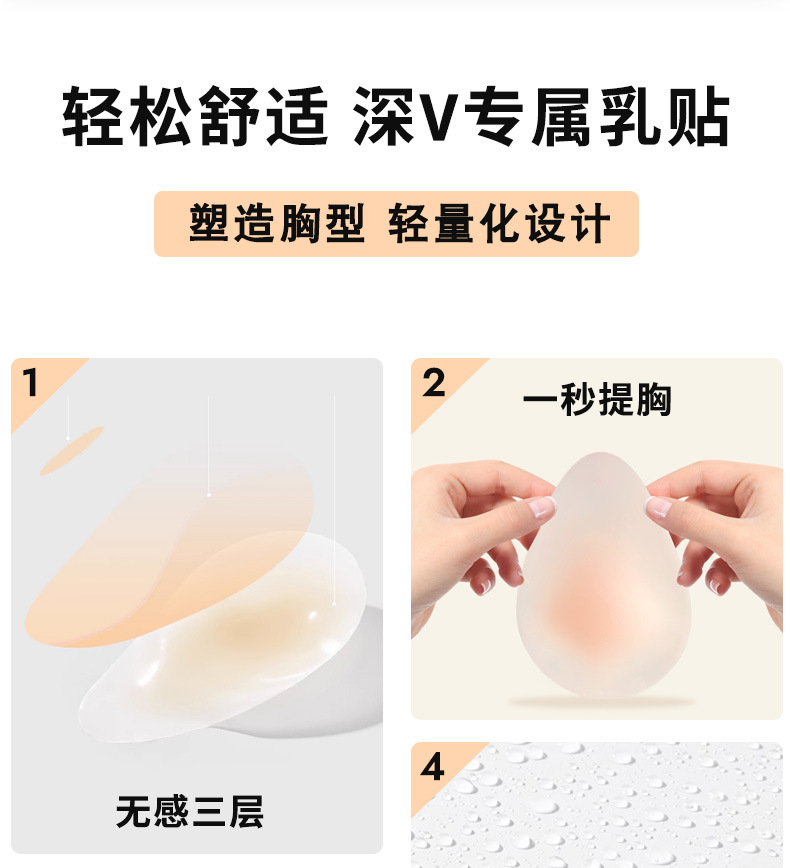 轻松舒适 深V专属乳贴

塑造胸型 轻量化设计

1

无感三层

2

一秒提胸

4