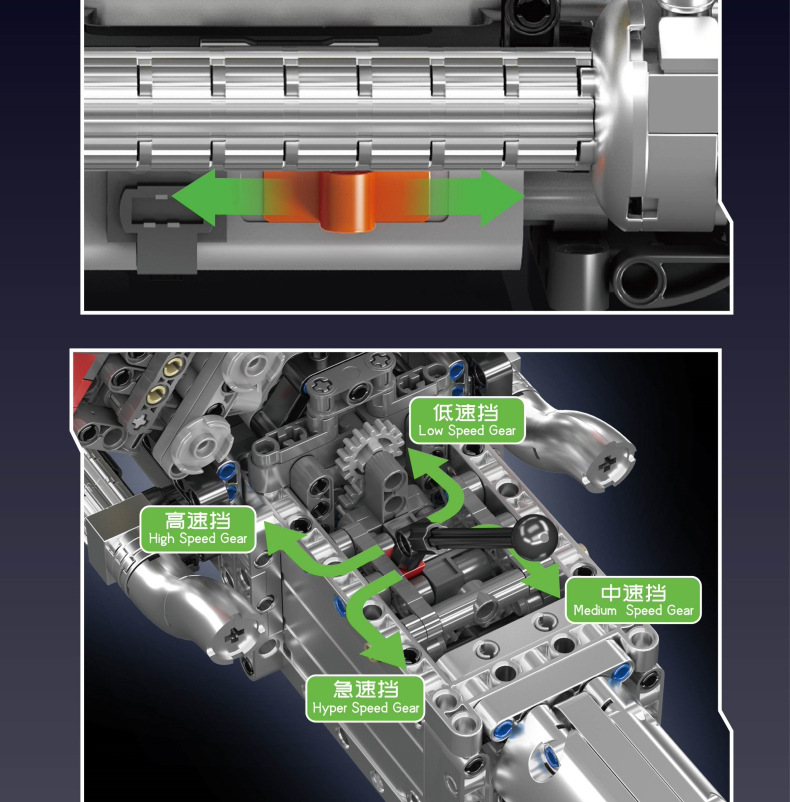 低速挡
Low Speed Gear

高速挡
High Speed Gear

中速挡
Medium Speed Gear

急速挡
Hyper Speed Gear