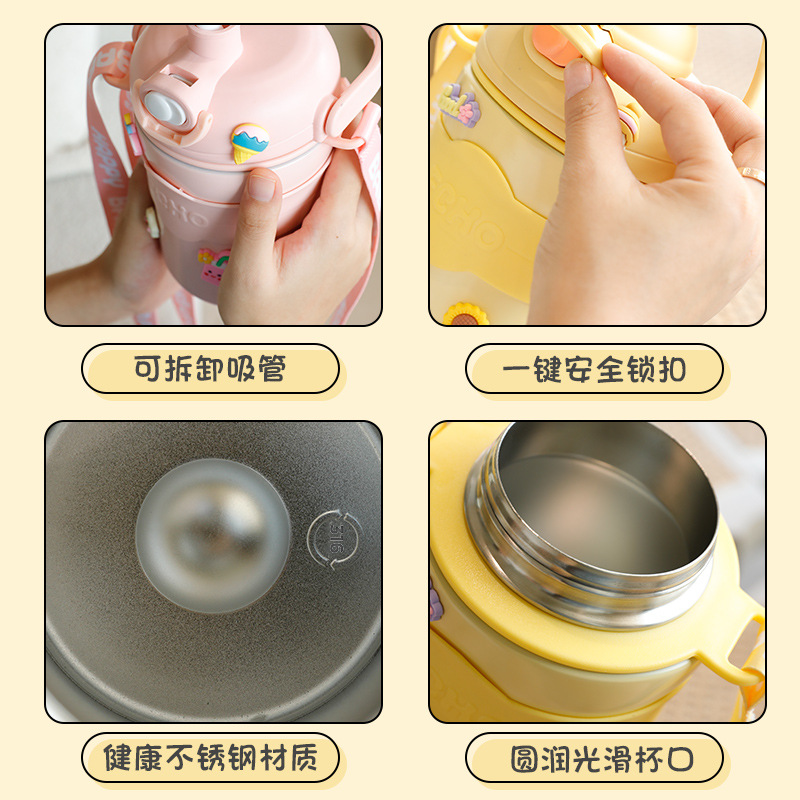 可拆卸吸管

一键安全锁扣

316

健康不锈钢材质

圆润光滑杯口