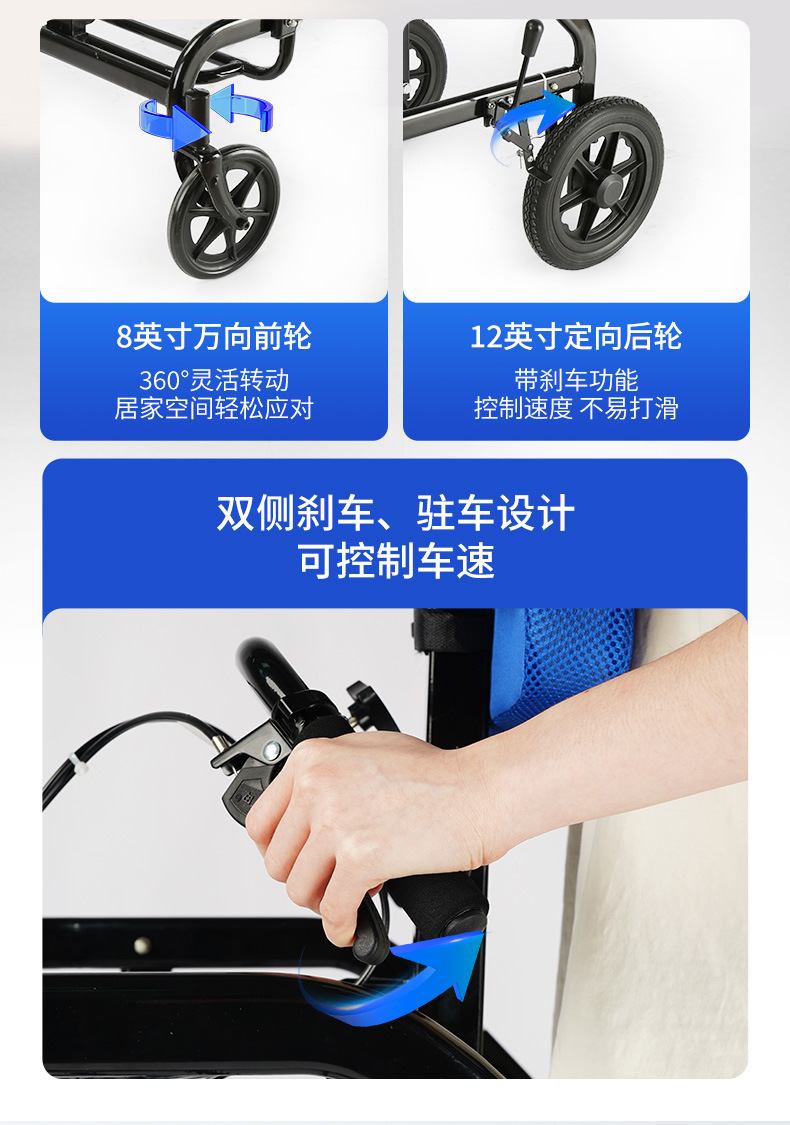 8英寸万向前轮
360°灵活转动
居家空间轻松应对

12英寸定向后轮
带刹车功能
控制速度 不易打滑

双侧刹车、驻车设计
可控制车速