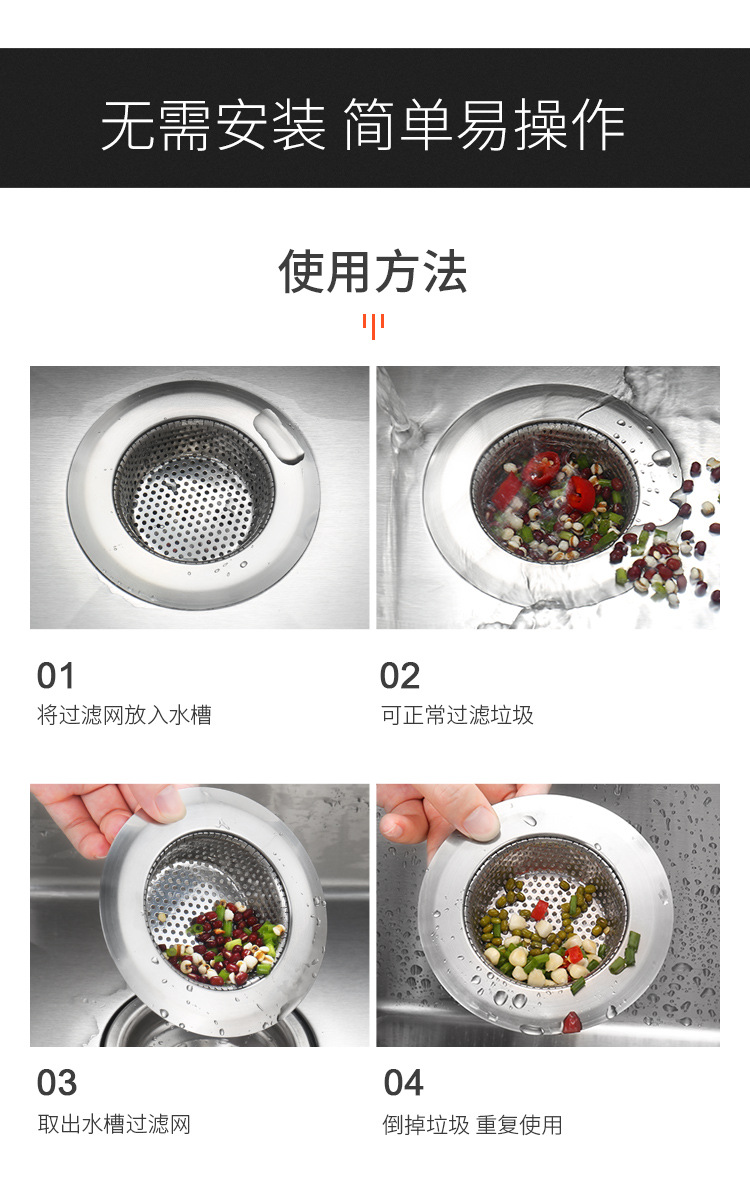 无需安装 简单易操作

使用方法

01
将过滤网放入水槽

02
可正常过滤垃圾

03
取出水槽过滤网

04
倒掉垃圾 重复使用