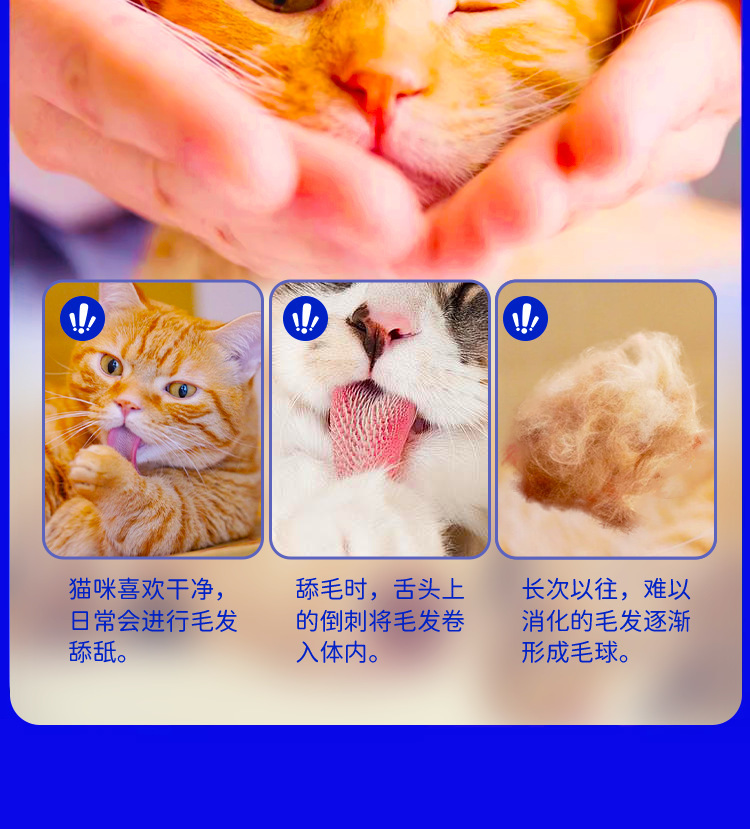 猫咪喜欢干净，日常会进行毛发舔舐。

舔毛时，舌头上的倒刺将毛发卷入体内。

长次以往，难以消化的毛发逐渐形成毛球。